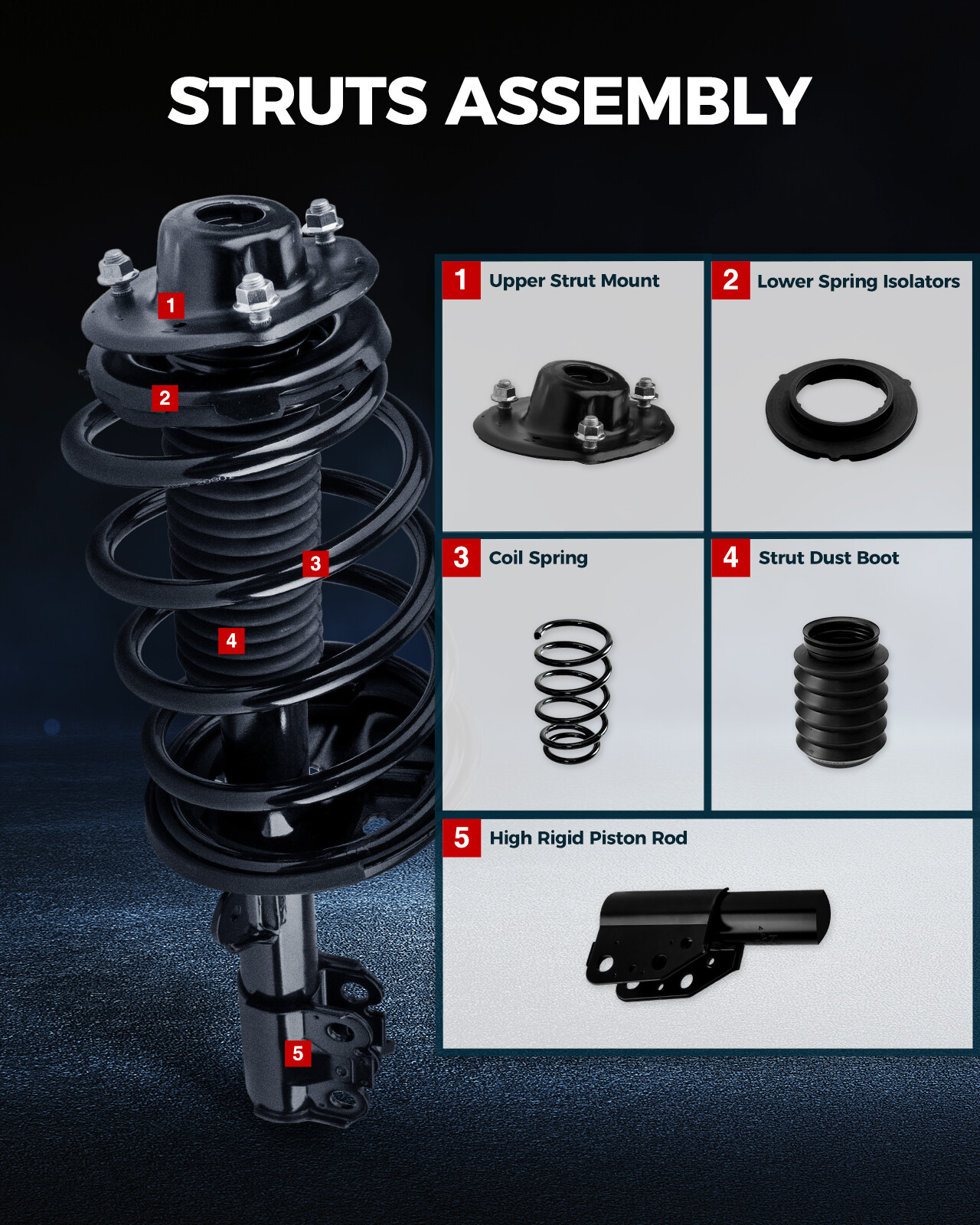 STRUTS ASSEMBLY

1

2

3

4

5

1 Upper Strut Mount

2 Lower Spring Isolators

3 Coil Spring

4 Strut Dust Boot

5 High Rigid Piston Rod