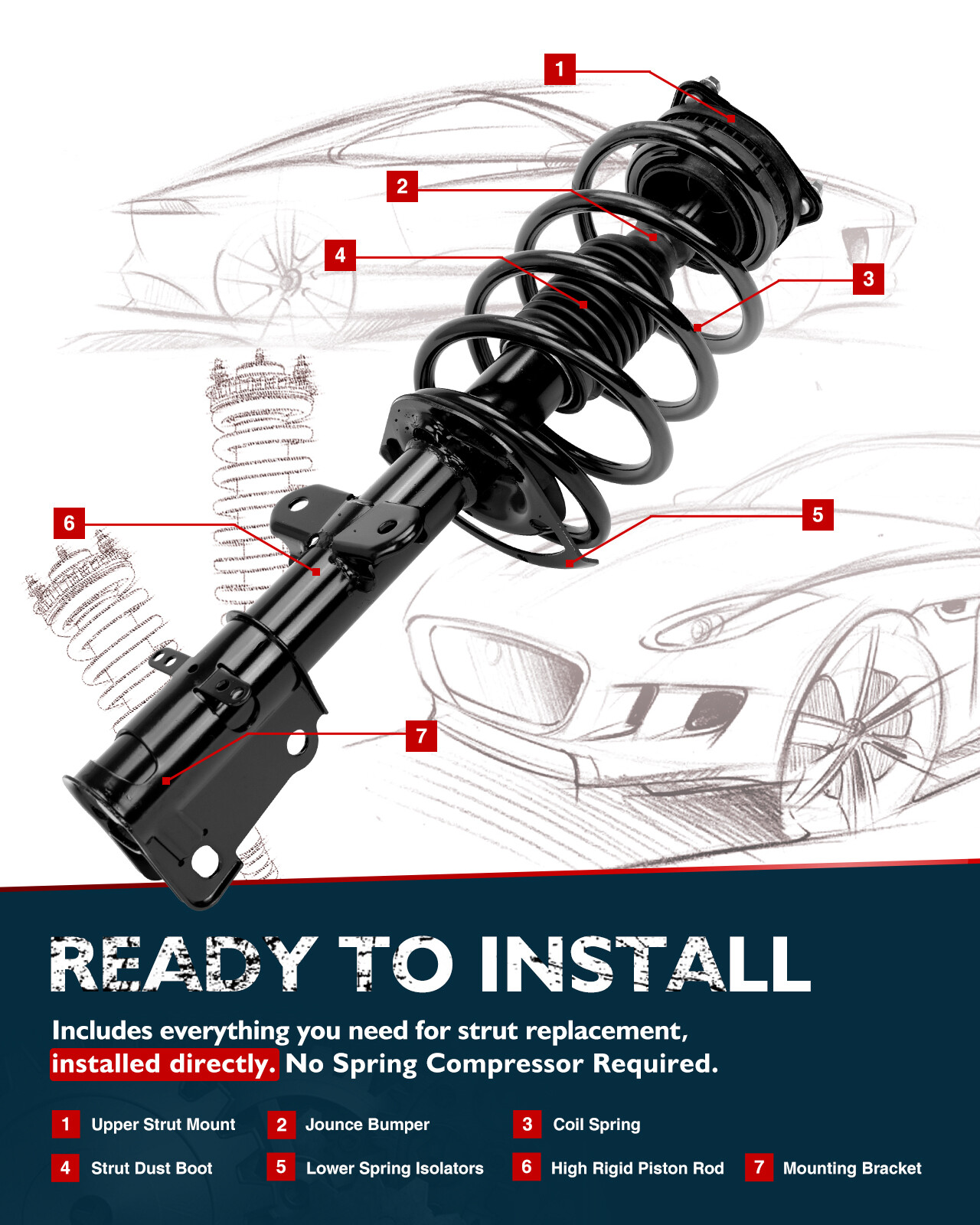 1
2
4
3
6
5
7

READY TO INSTALL

Includes everything you need for strut replacement, installed directly. No Spring Compressor Required.

1 Upper Strut Mount
2 Jounce Bumper
3 Coil Spring
4 Strut Dust Boot
5 Lower Spring Isolators
6 High Rigid Piston Rod
7 Mounting Bracket