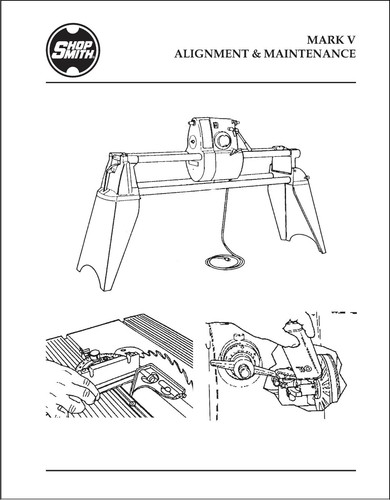 SHOP SMITH

MARK V
ALIGNMENT & MAINTENANCE