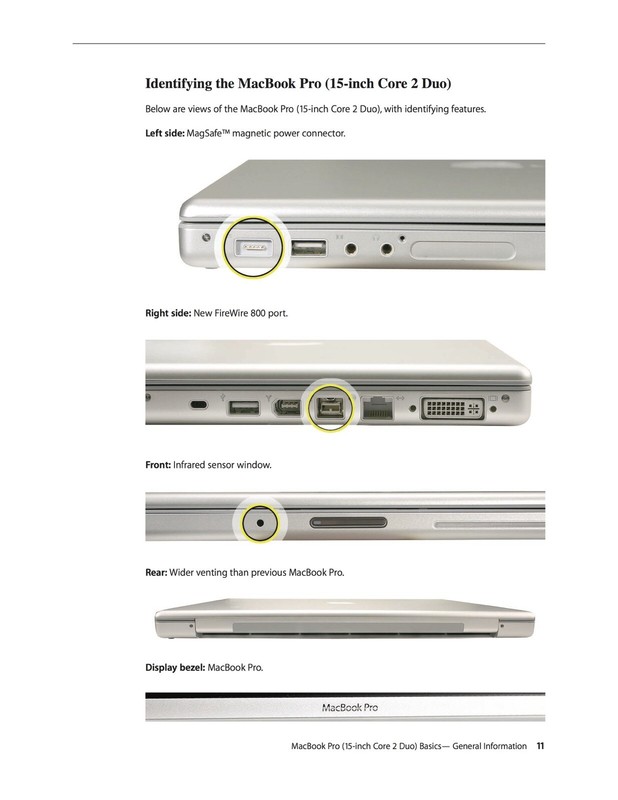 Identifying the MacBook Pro (15-inch Core 2 Duo)

Below are views of the MacBook Pro (15-inch Core 2 Duo), with identifying features.

Left side: MagSafe™ magnetic power connector.

Right side: New FireWire 800 port.

Front: Infrared sensor window.

Rear: Wider venting than previous MacBook Pro.

Display bezel: MacBook Pro.

MacBook Pro

MacBook Pro (15-inch Core 2 Duo) Basics— General Information 11