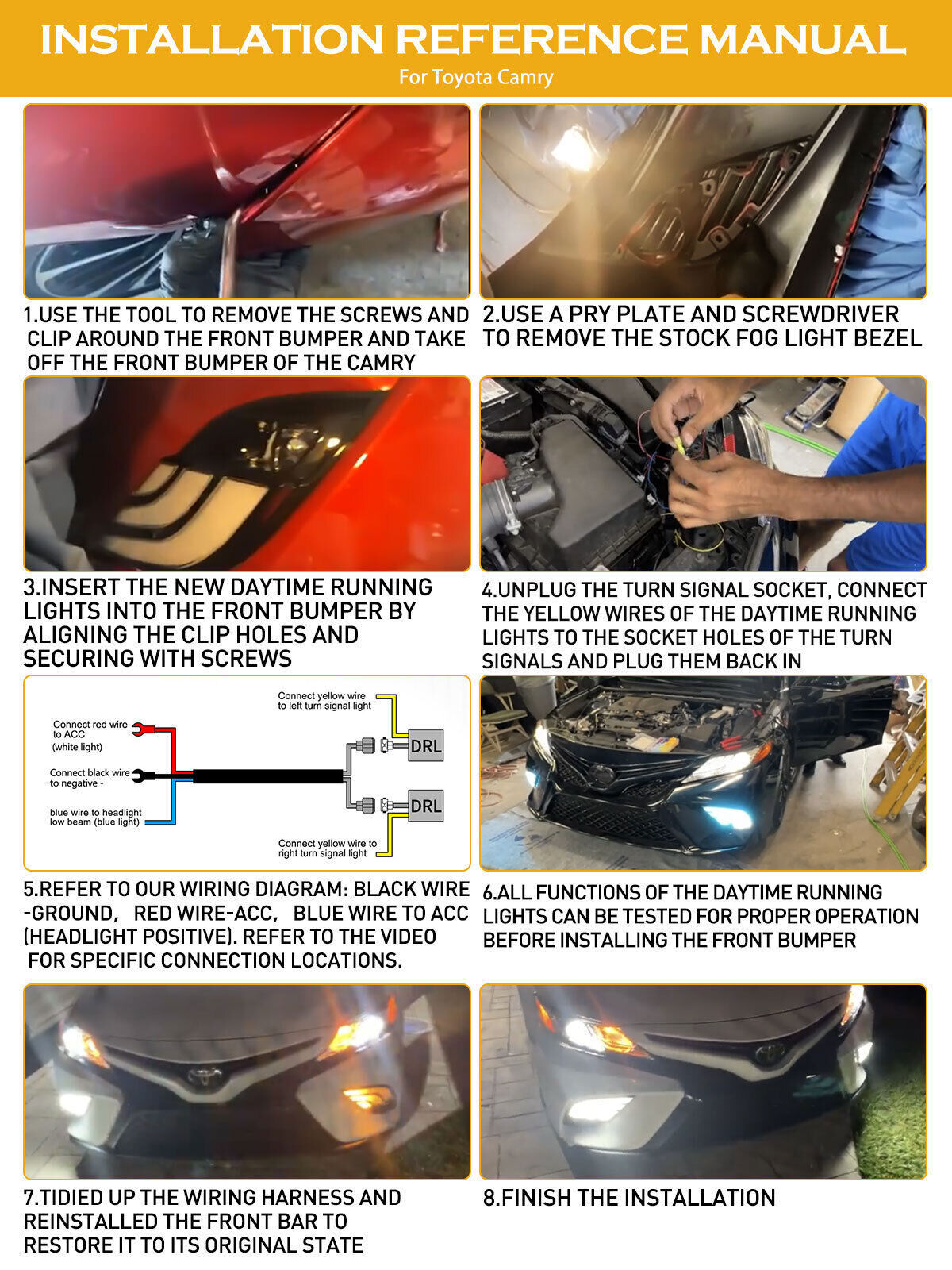 INSTALLATION REFERENCE MANUAL
For Toyota Camry

1.USE THE TOOL TO REMOVE THE SCREWS AND CLIP AROUND THE FRONT BUMPER AND TAKE OFF THE FRONT BUMPER OF THE CAMRY

2.USE A PRY PLATE AND SCREWDRIVER TO REMOVE THE STOCK FOG LIGHT BEZEL

3.INSERT THE NEW DAYTIME RUNNING LIGHTS INTO THE FRONT BUMPER BY ALIGNING THE CLIP HOLES AND SECURING WITH SCREWS

4.UNPLUG THE TURN SIGNAL SOCKET, CONNECT THE YELLOW WIRES OF THE DAYTIME RUNNING LIGHTS TO THE SOCKET HOLES OF THE TURN SIGNALS AND PLUG THEM BACK IN

Connect yellow wire to left turn signal light
Connect red wire to ACC (white light)
Connect black wire to negative -
blue wire to headlight low beam (blue light)
DRL
DRL
Connect yellow wire to right turn signal light

5.REFER TO OUR WIRING DIAGRAM: BLACK WIRE -GROUND, RED WIRE-ACC, BLUE WIRE TO ACC (HEADLIGHT POSITIVE). REFER TO THE VIDEO FOR SPECIFIC CONNECTION LOCATIONS.

6.ALL FUNCTIONS OF THE DAYTIME RUNNING LIGHTS CAN BE TESTED FOR PROPER OPERATION BEFORE INSTALLING THE FRONT BUMPER

7.TIDIED UP THE WIRING HARNESS AND REINSTALLED THE FRONT BAR TO RESTORE IT TO ITS ORIGINAL STATE

8.FINISH THE INSTALLATION