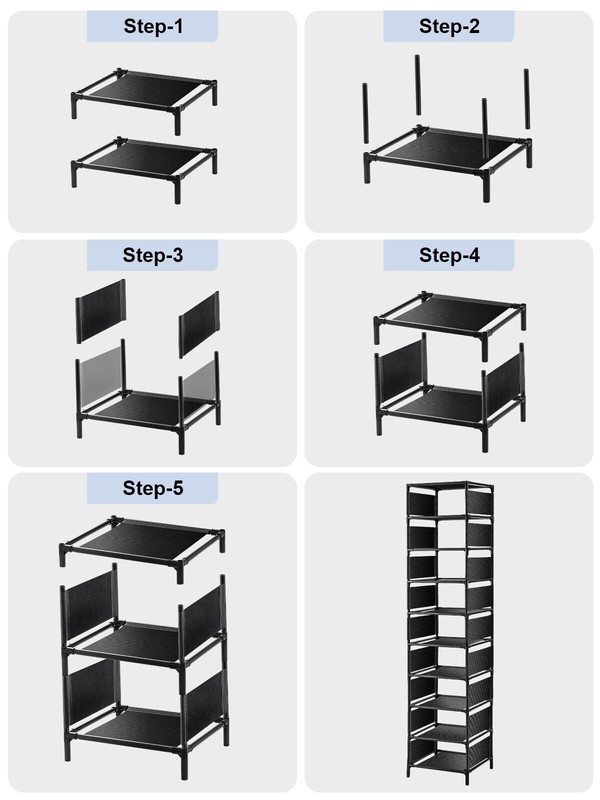 Step-1

Step-2

Step-3

Step-4

Step-5