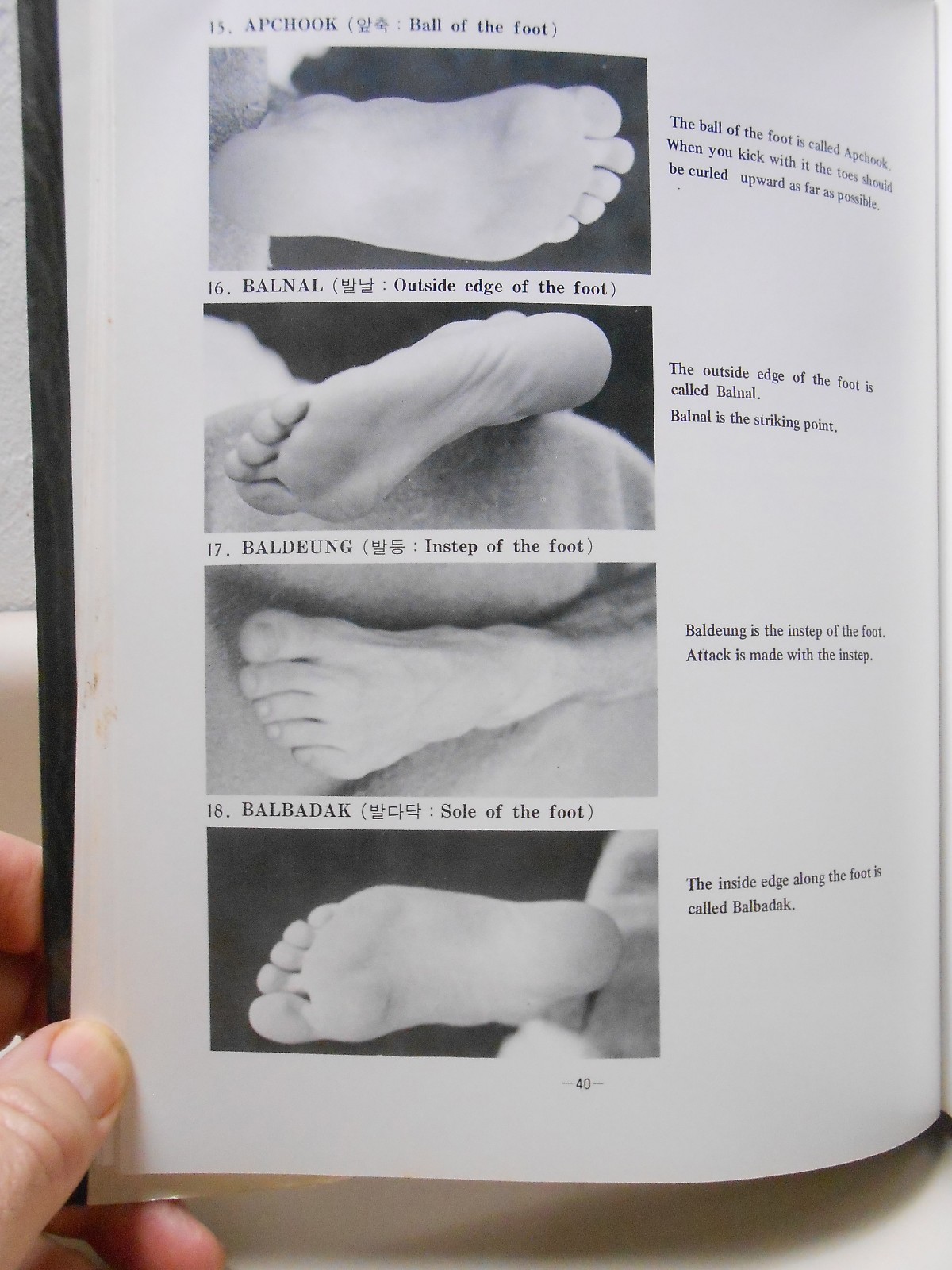 15. APCHOOK (앞축 : Ball of the foot)

The ball of the foot is called Apchook. When you kick with it the toes should be curled upward as far as possible.

16. BALNAL (발날 : Outside edge of the foot)

The outside edge of the foot is called Balnal.

Balnal is the striking point.

17. BALDEUNG (발등 : Instep of the foot)

Baldeung is the instep of the foot. Attack is made with the instep.

18. BALBADAK (발다닥 : Sole of the foot)

The inside edge along the foot is called Balbadak.

—40—