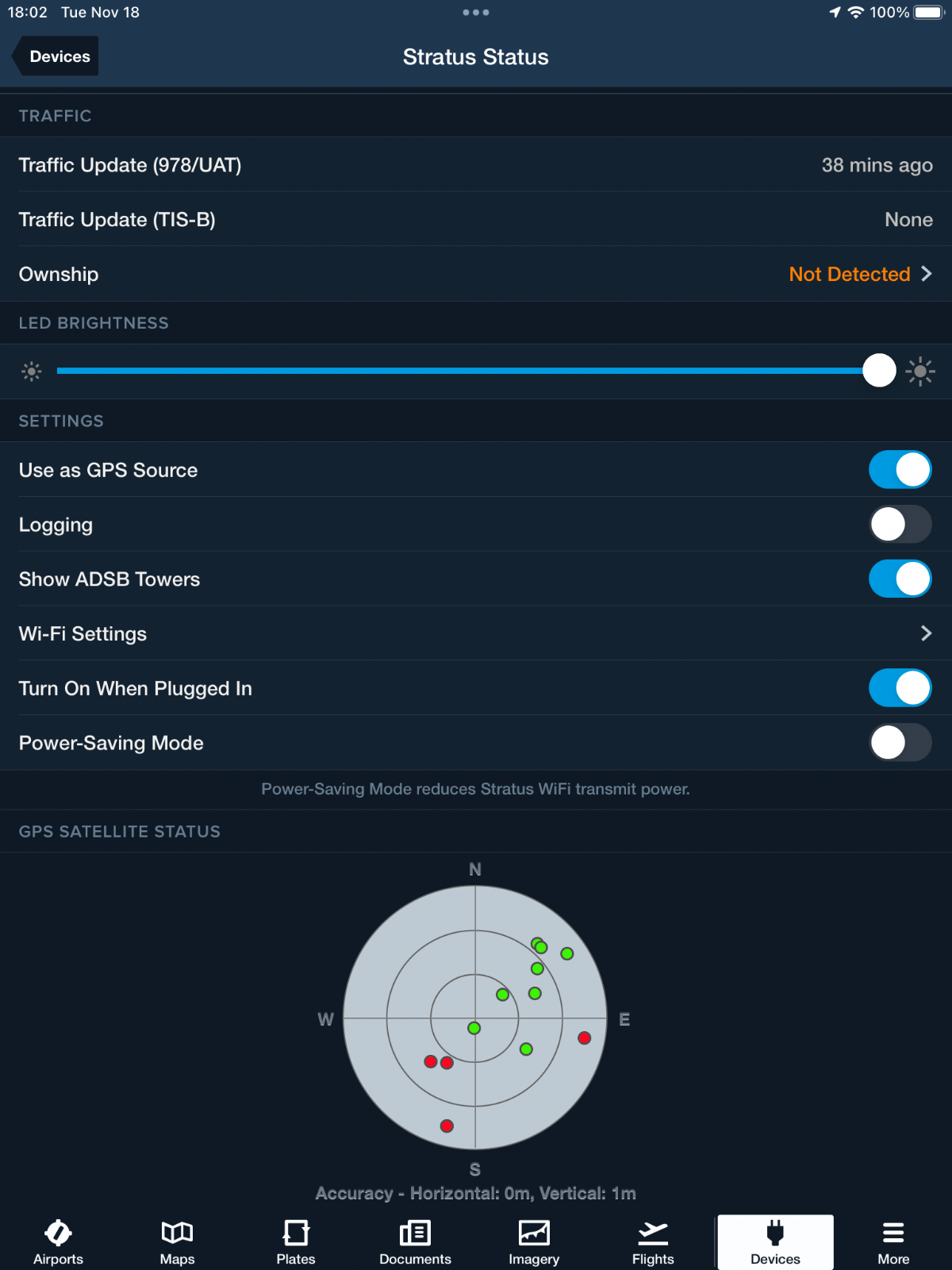 18:02 Tue Nov 18

100%

Devices

Stratus Status

TRAFFIC

Traffic Update (978/UAT) 38 mins ago

Traffic Update (TIS-B) None

Ownship Not Detected

LED BRIGHTNESS

SETTINGS

Use as GPS Source

Logging

Show ADSB Towers

Wi-Fi Settings

Turn On When Plugged In

Power-Saving Mode

Power-Saving Mode reduces Stratus WiFi transmit power.

GPS SATELLITE STATUS

N

W

E

S

Accuracy - Horizontal: 0m, Vertical: 1m

Airports Maps Plates Documents Imagery Flights Devices More