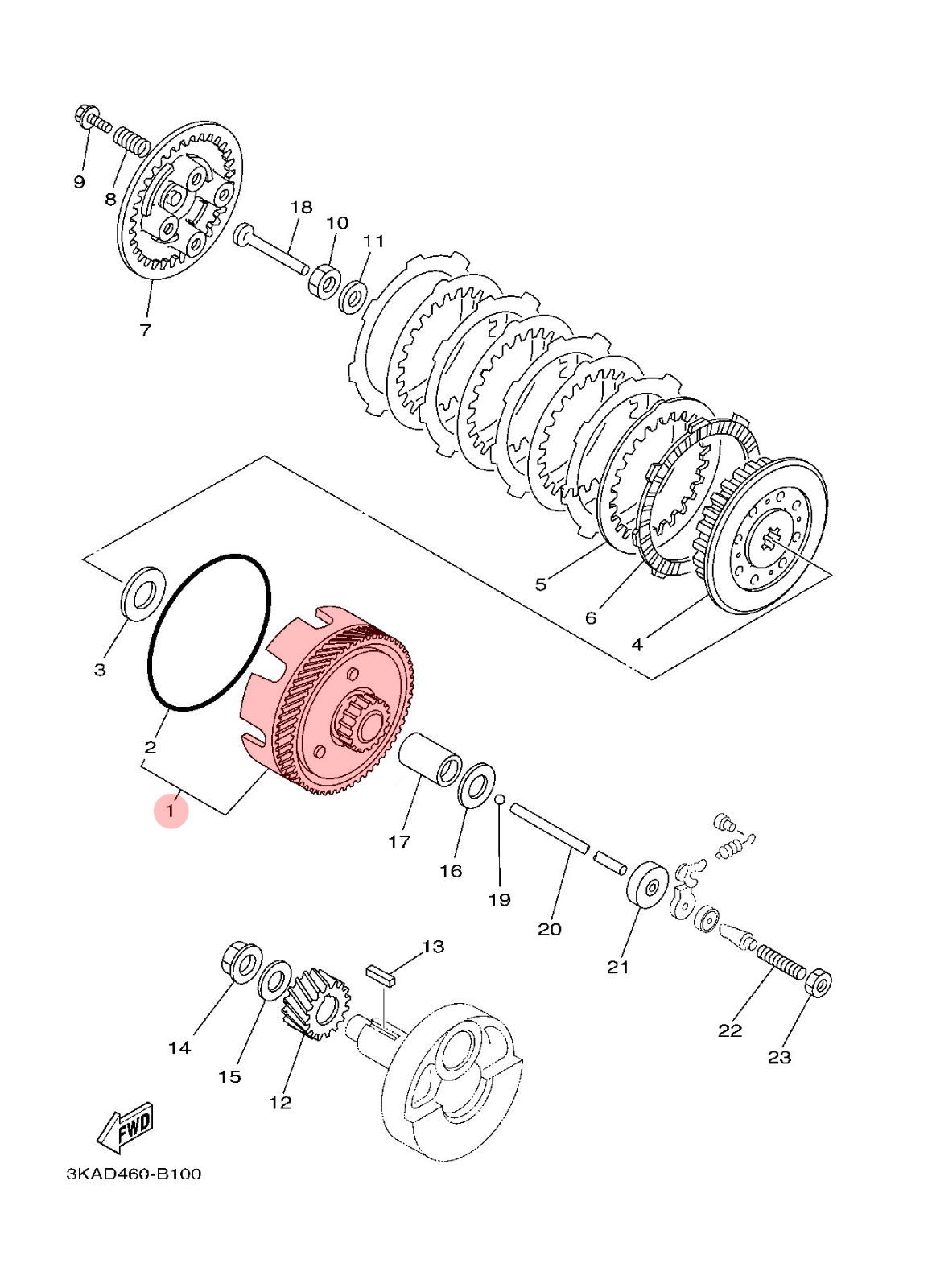 9
8
18
10
11
7
5
6
4
3
2
1
17
16
19
20
21
13
14
15
12
22
23
FWD
3KAD460-B100