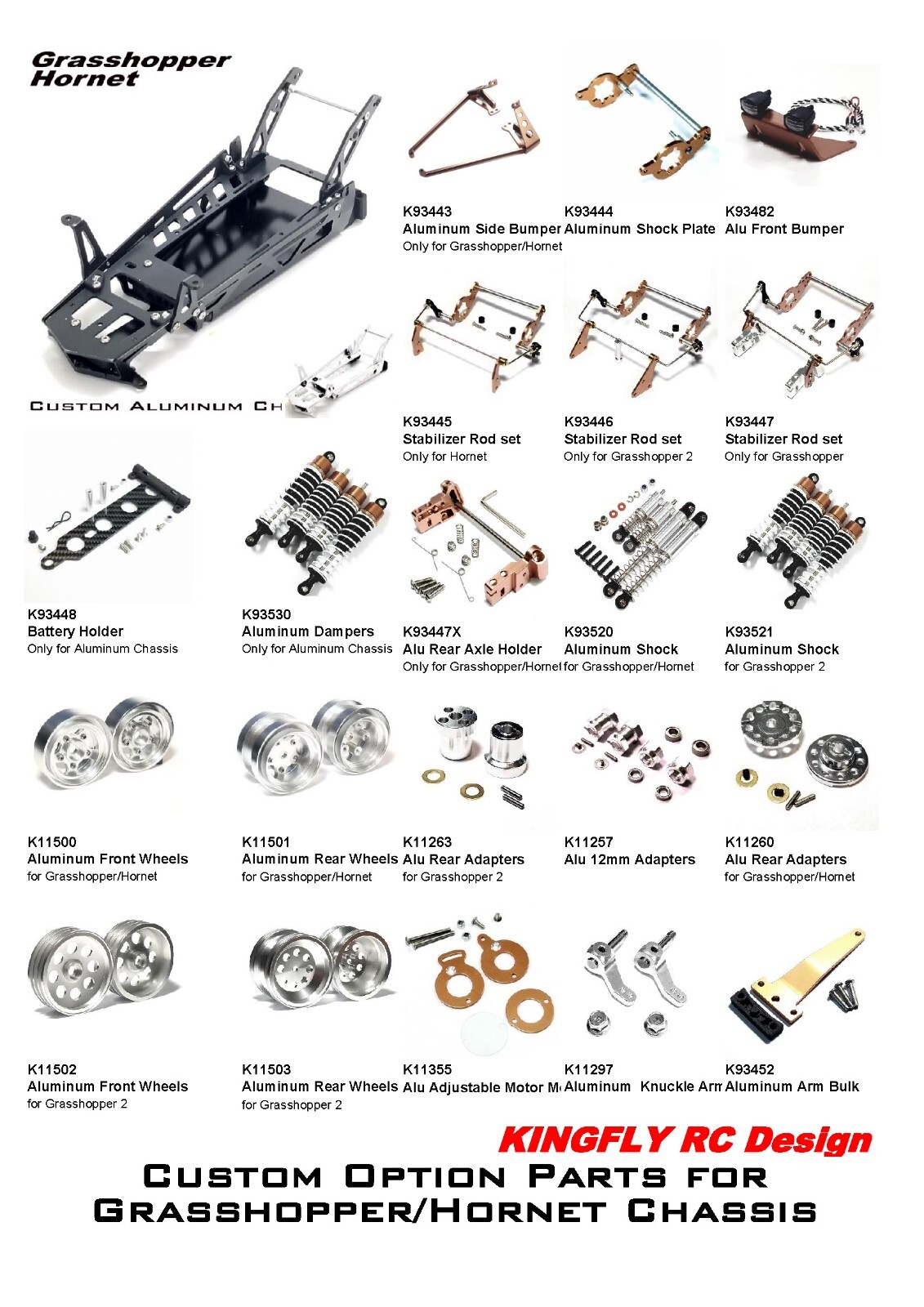 Grasshopper
Hornet

CUSTOM ALUMINUM CH

K93443
Aluminum Side Bumper
Only for Grasshopper/Hornet

K93444
Aluminum Shock Plate

K93482
Alu Front Bumper

K93445
Stabilizer Rod set
Only for Hornet

K93446
Stabilizer Rod set
Only for Grasshopper 2

K93447
Stabilizer Rod set
Only for Grasshopper

K93448
Battery Holder
Only for Aluminum Chassis

K93530
Aluminum Dampers
Only for Aluminum Chassis

K93447X
Alu Rear Axle Holder
Only for Grasshopper/Hornet

K93520
Aluminum Shock
for Grasshopper/Hornet

K93521
Aluminum Shock
for Grasshopper 2

K11500
Aluminum Front Wheels
for Grasshopper/Hornet

K11501
Aluminum Rear Wheels
for Grasshopper/Hornet

K11263
Alu Rear Adapters
for Grasshopper 2

K11257
Alu 12mm Adapters

K11260
Alu Rear Adapters
for Grasshopper/Hornet

K11502
Aluminum Front Wheels
for Grasshopper 2

K11503
Aluminum Rear Wheels
for Grasshopper 2

K11355
Alu Adjustable Motor M

K11297
Aluminum Knuckle Arm

K93452
Aluminum Arm Bulk

KINGFLY RC Design

CUSTOM OPTION PARTS FOR
GRASSHOPPER/HORNET CHASSIS