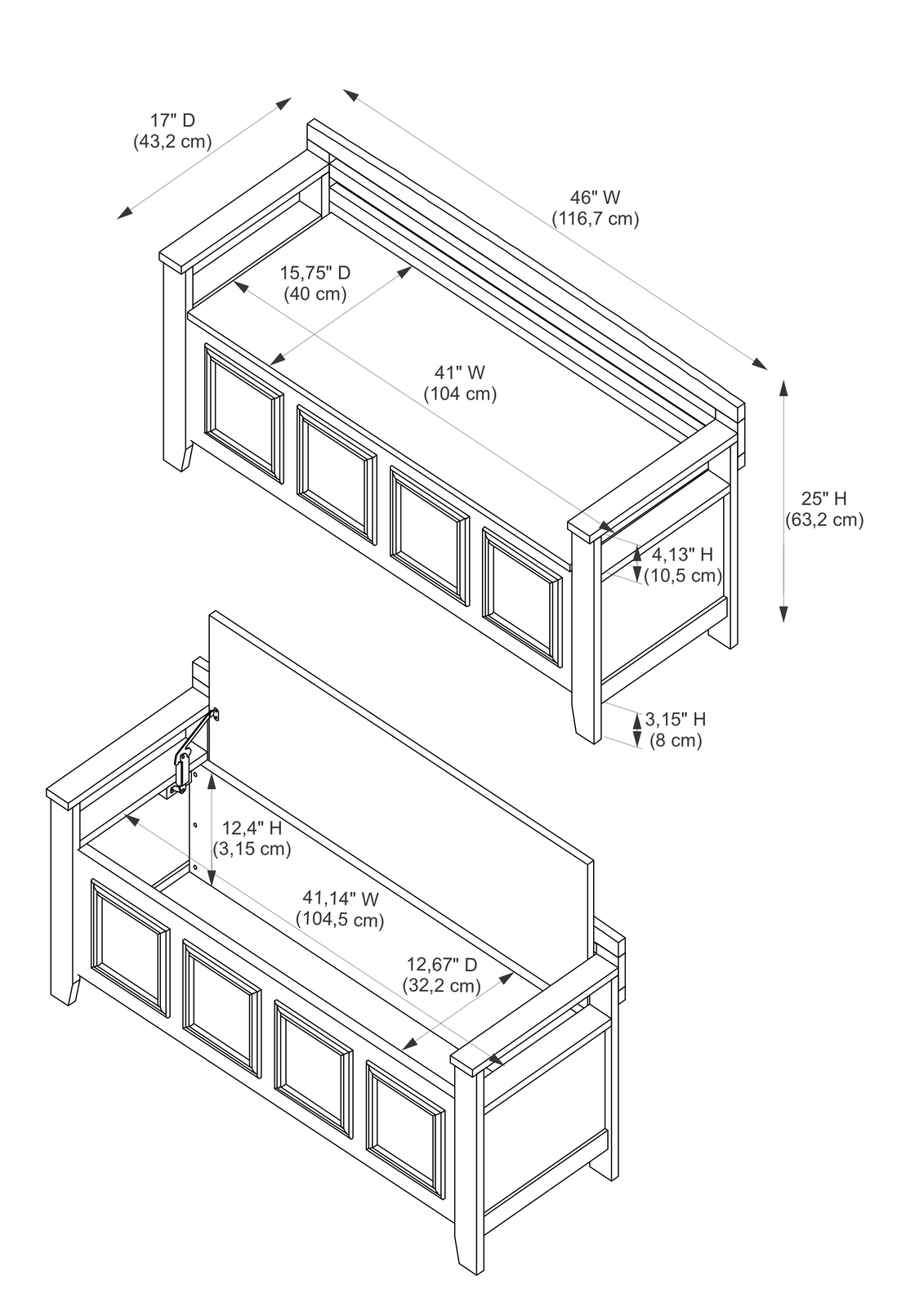 17" D
(43,2 cm)

46" W
(116,7 cm)

15,75" D
(40 cm)

41" W
(104 cm)

25" H
(63,2 cm)

4,13" H
(10,5 cm)

3,15" H
(8 cm)

12,4" H
(3,15 cm)

41,14" W
(104,5 cm)

12,67" D
(32,2 cm)