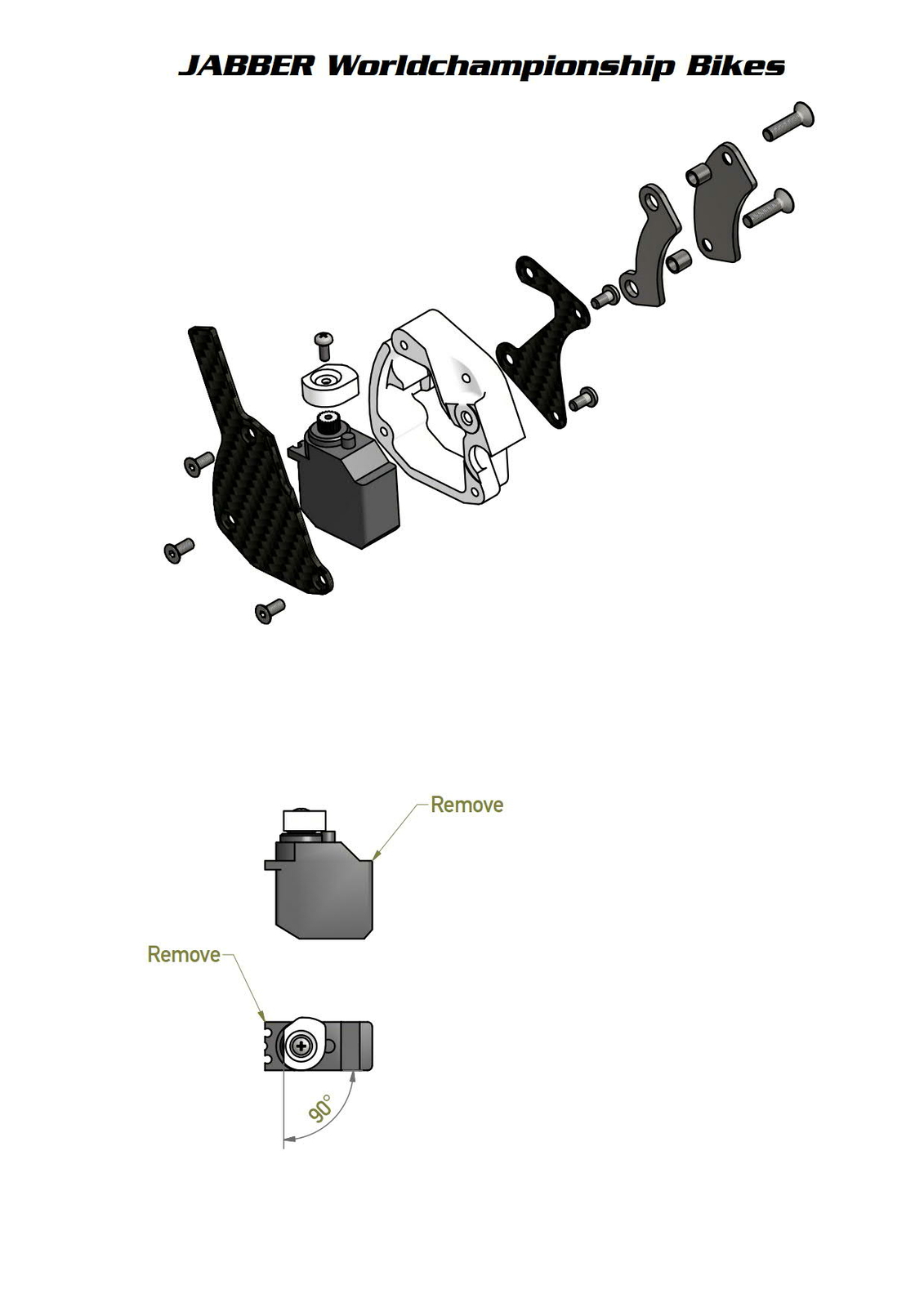 JABBER Worldchampionship Bikes

Remove

Remove

90°