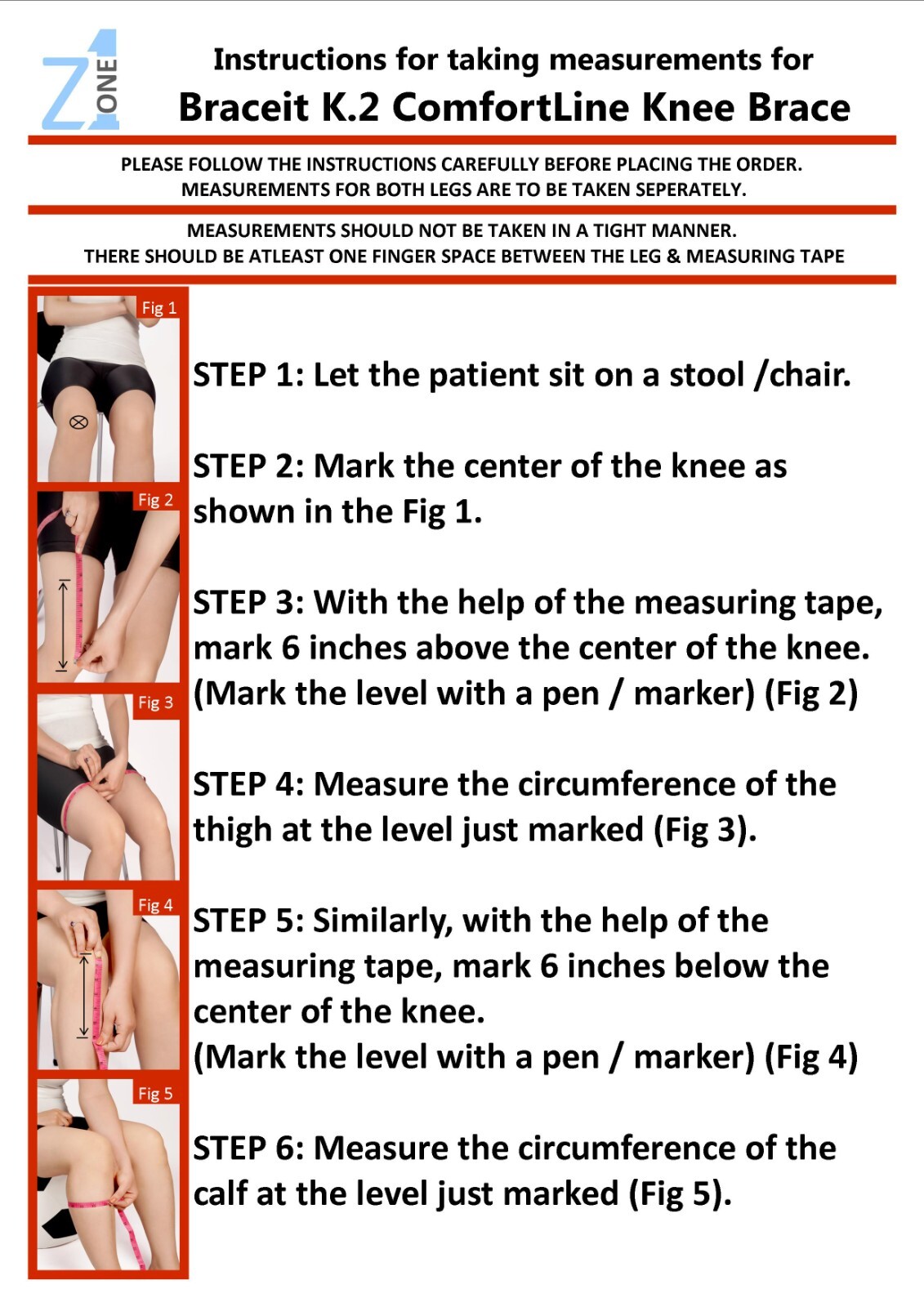 Z1 ONE

Instructions for taking measurements for
Braceit K.2 ComfortLine Knee Brace

PLEASE FOLLOW THE INSTRUCTIONS CAREFULLY BEFORE PLACING THE ORDER. MEASUREMENTS FOR BOTH LEGS ARE TO BE TAKEN SEPERATELY.

MEASUREMENTS SHOULD NOT BE TAKEN IN A TIGHT MANNER. THERE SHOULD BE ATLEAST ONE FINGER SPACE BETWEEN THE LEG & MEASURING TAPE

Fig 1

Fig 2

Fig 3

Fig 4

Fig 5

STEP 1: Let the patient sit on a stool /chair.

STEP 2: Mark the center of the knee as shown in the Fig 1.

STEP 3: With the help of the measuring tape, mark 6 inches above the center of the knee. (Mark the level with a pen / marker) (Fig 2)

STEP 4: Measure the circumference of the thigh at the level just marked (Fig 3).

STEP 5: Similarly, with the help of the measuring tape, mark 6 inches below the center of the knee.
(Mark the level with a pen / marker) (Fig 4)

STEP 6: Measure the circumference of the calf at the level just marked (Fig 5).