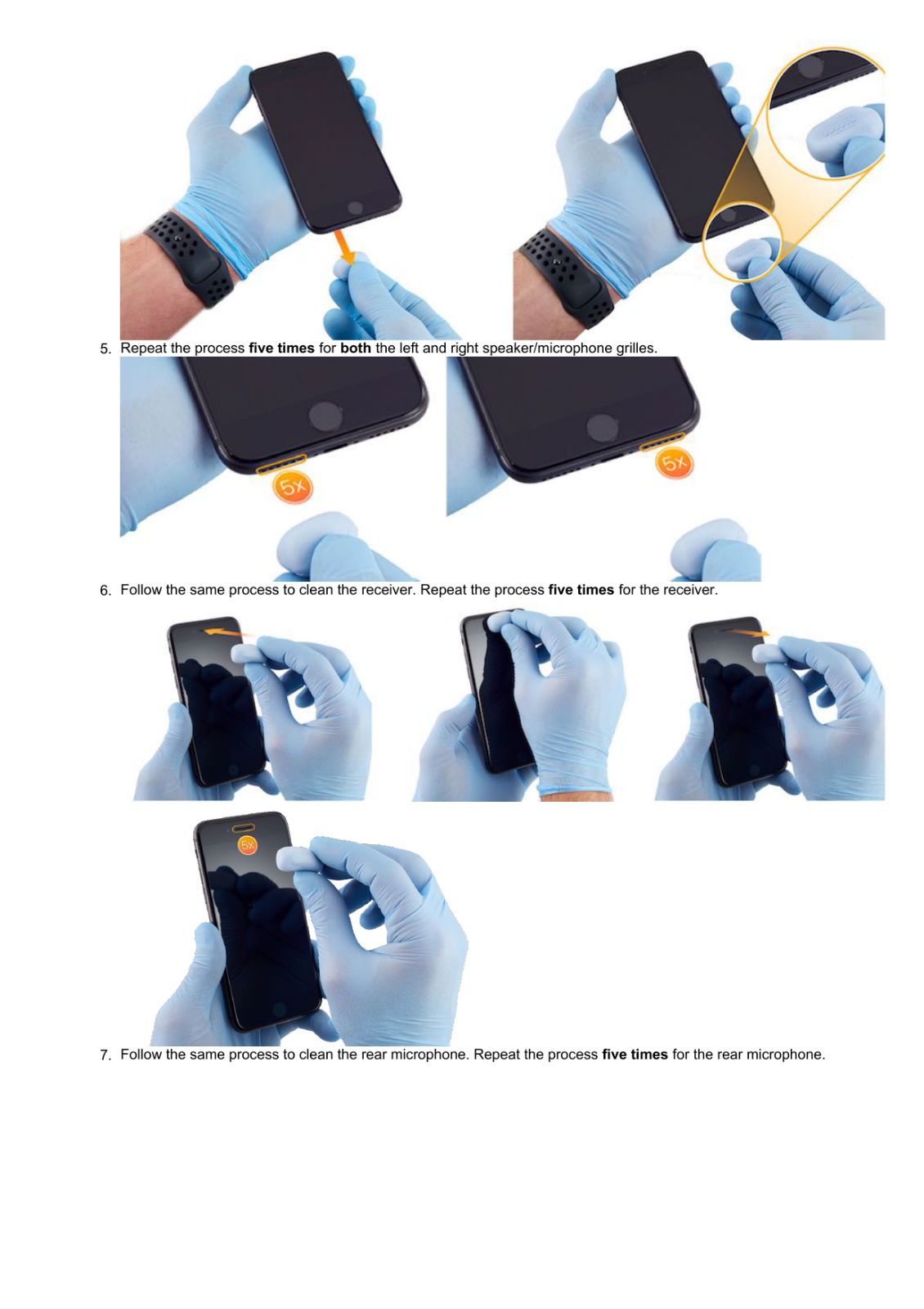 5. Repeat the process five times for both the left and right speaker/microphone grilles.

5x

5x

6. Follow the same process to clean the receiver. Repeat the process five times for the receiver.

5x

7. Follow the same process to clean the rear microphone. Repeat the process five times for the rear microphone.