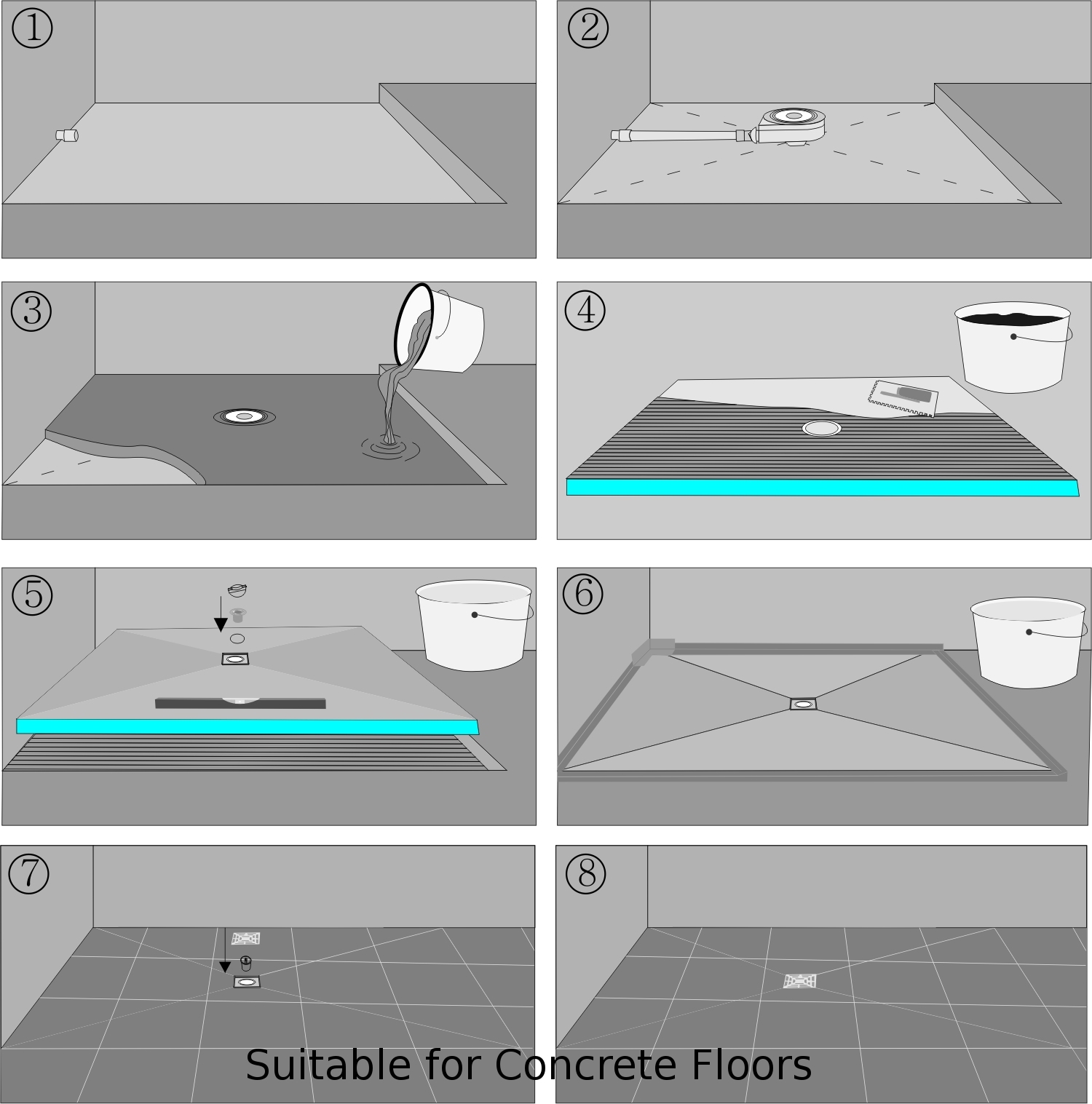 ①

②

③

④

⑤

⑥

⑦

⑧

Suitable for Concrete Floors