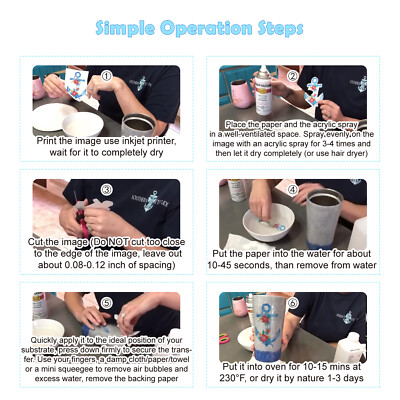 Simple Operation Steps

①
Print the image use inkjet printer, wait for it to completely dry

②
Place the paper and the acrylic spray in a well-ventilated space. Spray evenly on the image with an acrylic spray for 3-4 times and then let it dry completely (or use hair dryer)

③
Cut the image (Do NOT cut too close to the edge of the image, leave out about 0.08-0.12 inch of spacing)

④
Put the paper into the water for about 10-45 seconds, than remove from water

⑤
Quickly apply it to the ideal position of your substrate, press down firmly to secure the transfer. Use your fingers, a damp cloth/paper/towel or a mini squeegee to remove air bubbles and excess water, remove the backing paper

⑥
Put it into oven for 10-15 mins at 230°F, or dry it by nature 1-3 days