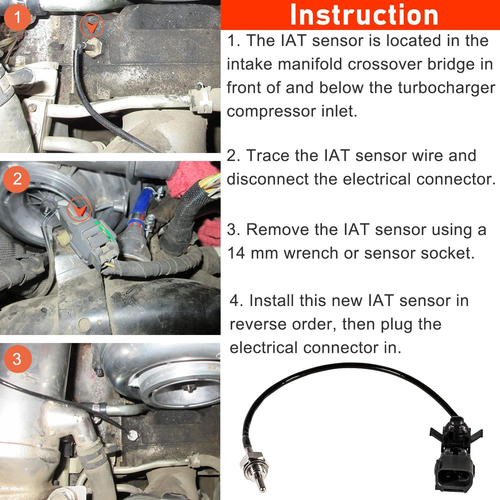 1

2

3

Instruction

1. The IAT sensor is located in the intake manifold crossover bridge in front of and below the turbocharger compressor inlet.

2. Trace the IAT sensor wire and disconnect the electrical connector.

3. Remove the IAT sensor using a 14 mm wrench or sensor socket.

4. Install this new IAT sensor in reverse order, then plug the electrical connector in.