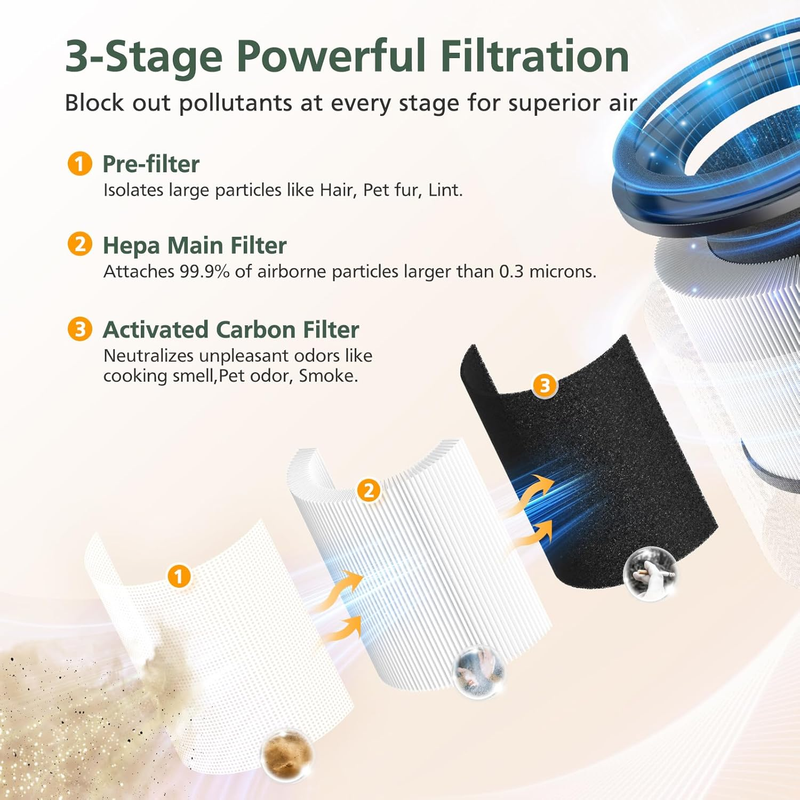 3-Stage Powerful Filtration

Block out pollutants at every stage for superior air

1 Pre-filter
Isolates large particles like Hair, Pet fur, Lint.

2 Hepa Main Filter
Attaches 99.9% of airborne particles larger than 0.3 microns.

3 Activated Carbon Filter
Neutralizes unpleasant odors like cooking smell,Pet odor, Smoke.

3

2

1