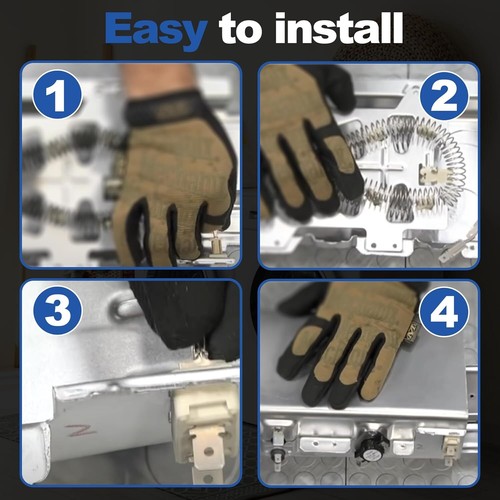 Easy to install

1

2

3

4