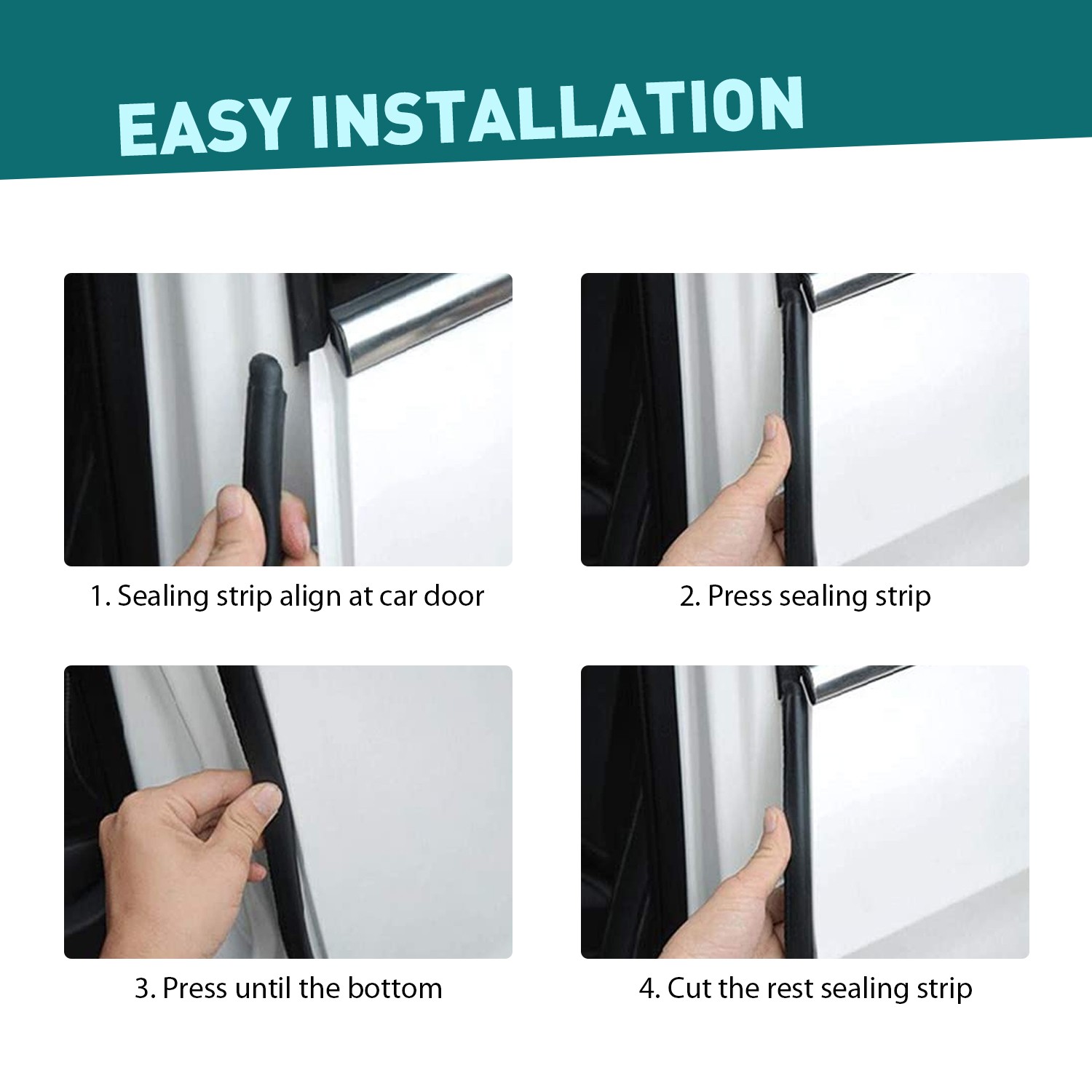 EASY INSTALLATION

1. Sealing strip align at car door

2. Press sealing strip

3. Press until the bottom

4. Cut the rest sealing strip