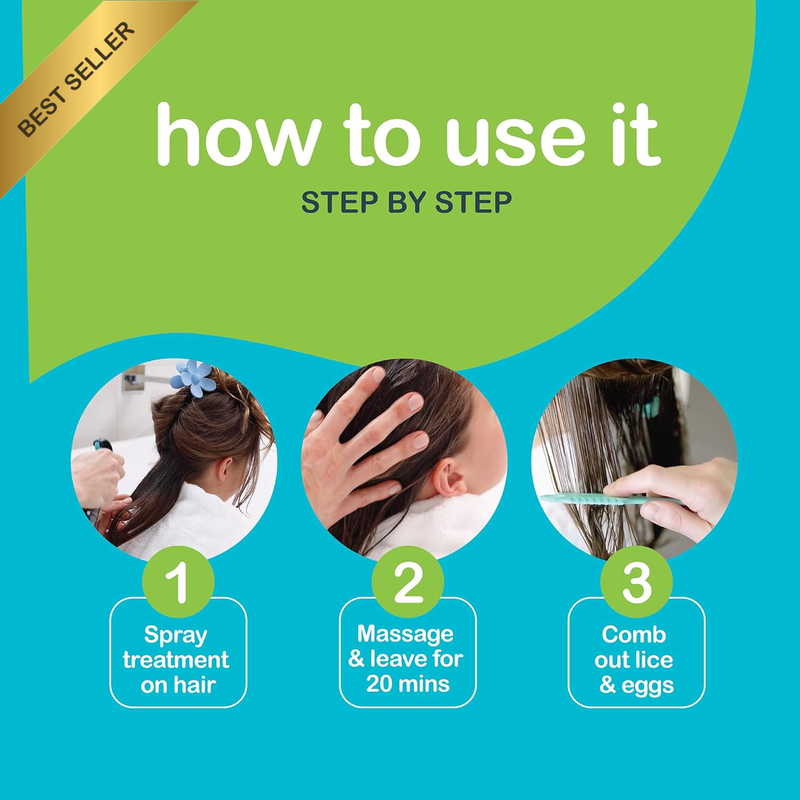 BEST SELLER

how to use it
STEP BY STEP

1
Spray treatment on hair

2
Massage & leave for 20 mins

3
Comb out lice & eggs