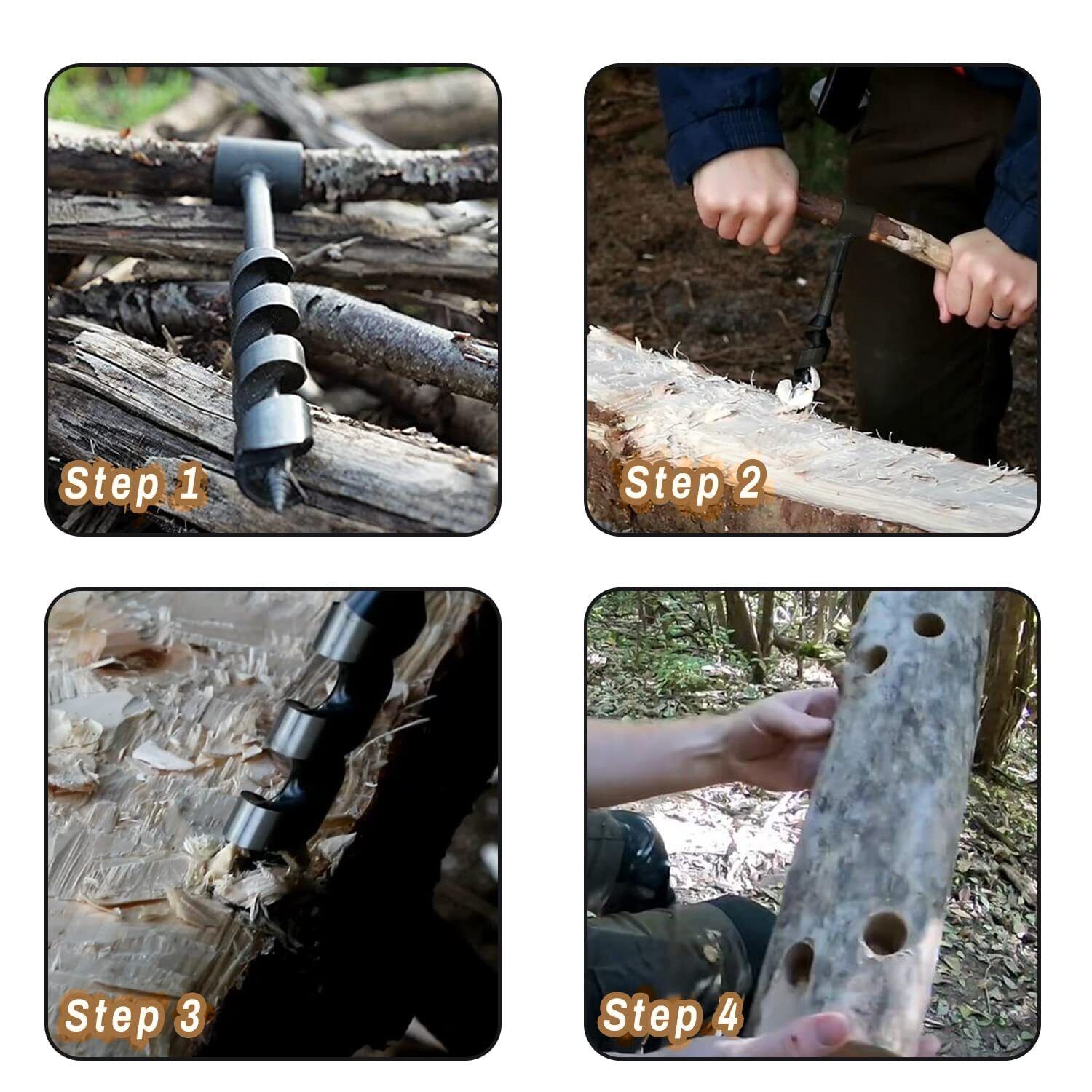 Step 1

Step 2

Step 3

Step 4