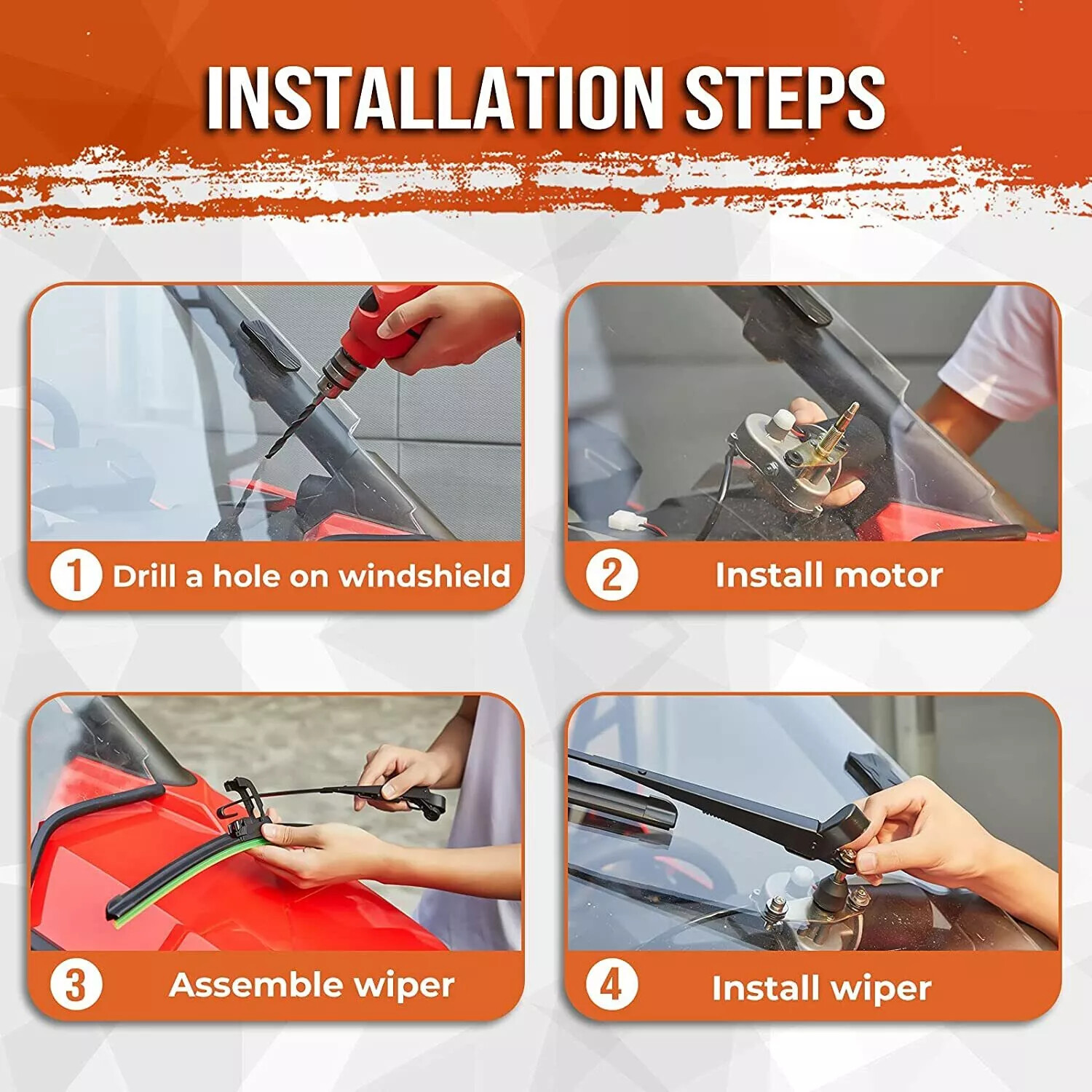 INSTALLATION STEPS

1 Drill a hole on windshield

2 Install motor

3 Assemble wiper

4 Install wiper