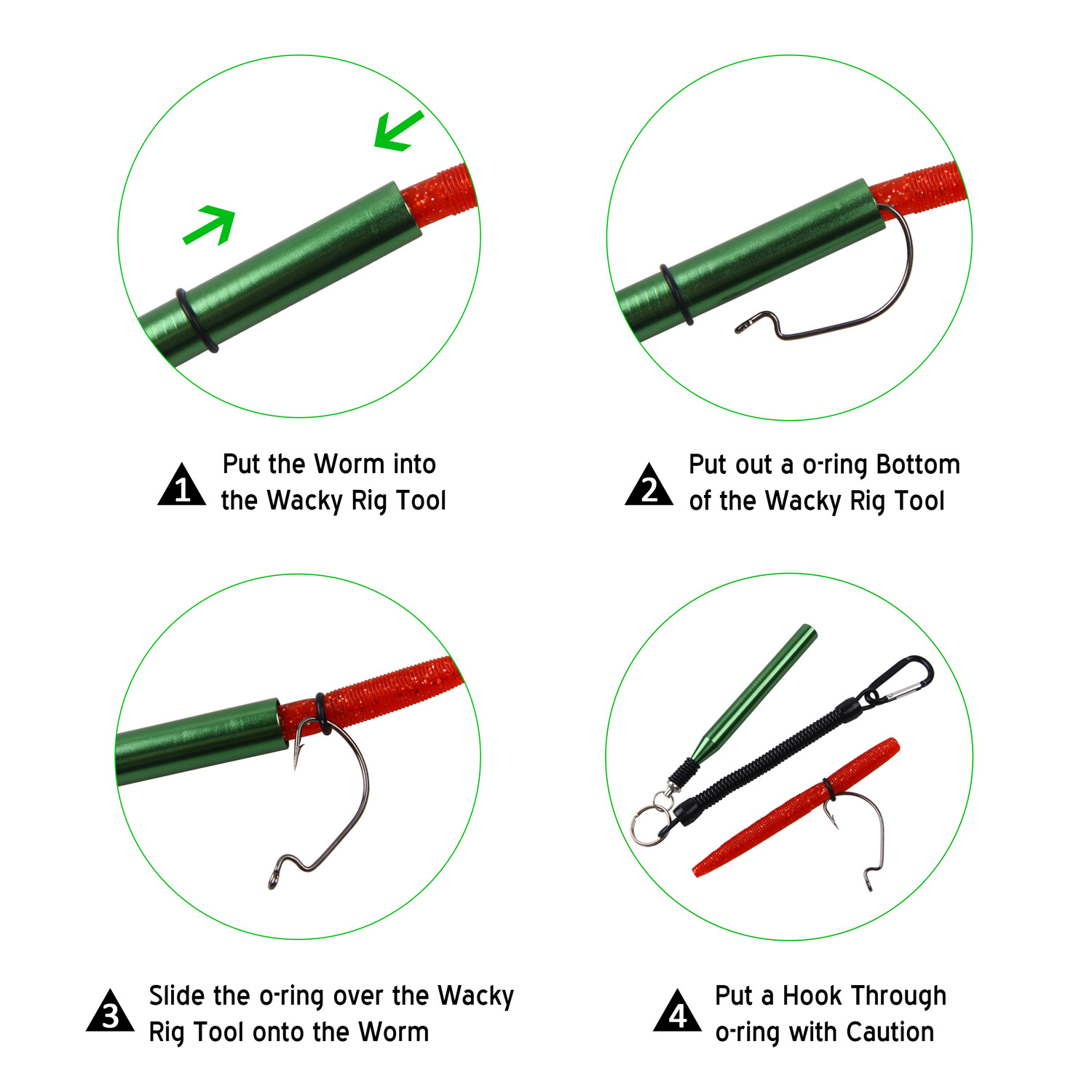 1 Put the Worm into the Wacky Rig Tool

2 Put out a o-ring Bottom of the Wacky Rig Tool

3 Slide the o-ring over the Wacky Rig Tool onto the Worm

4 Put a Hook Through o-ring with Caution