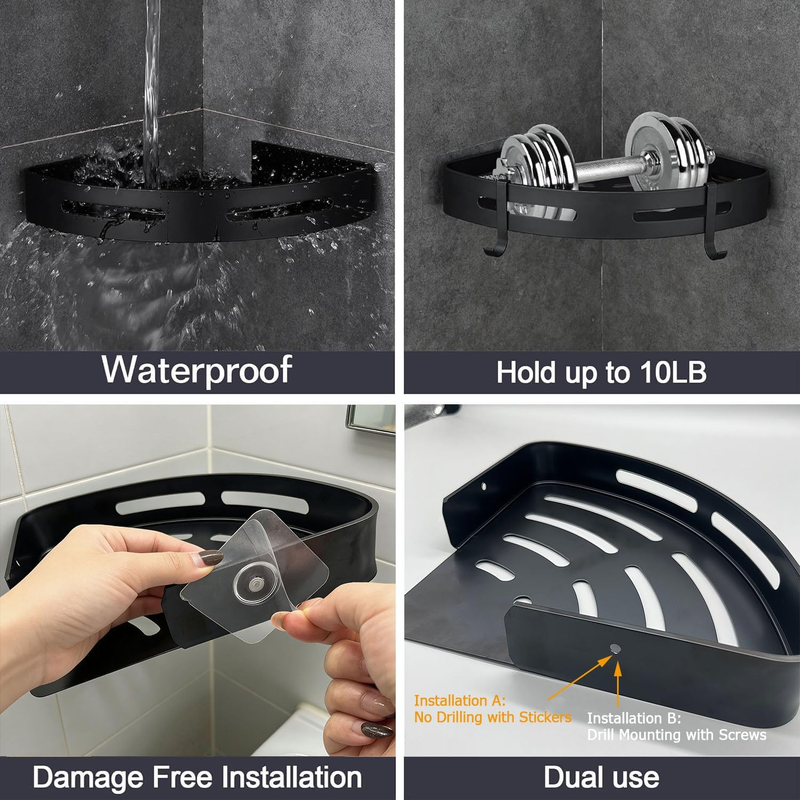 Waterproof

Hold up to 10LB

Damage Free Installation

Installation A:
No Drilling with Stickers

Installation B:
Drill Mounting with Screws

Dual use