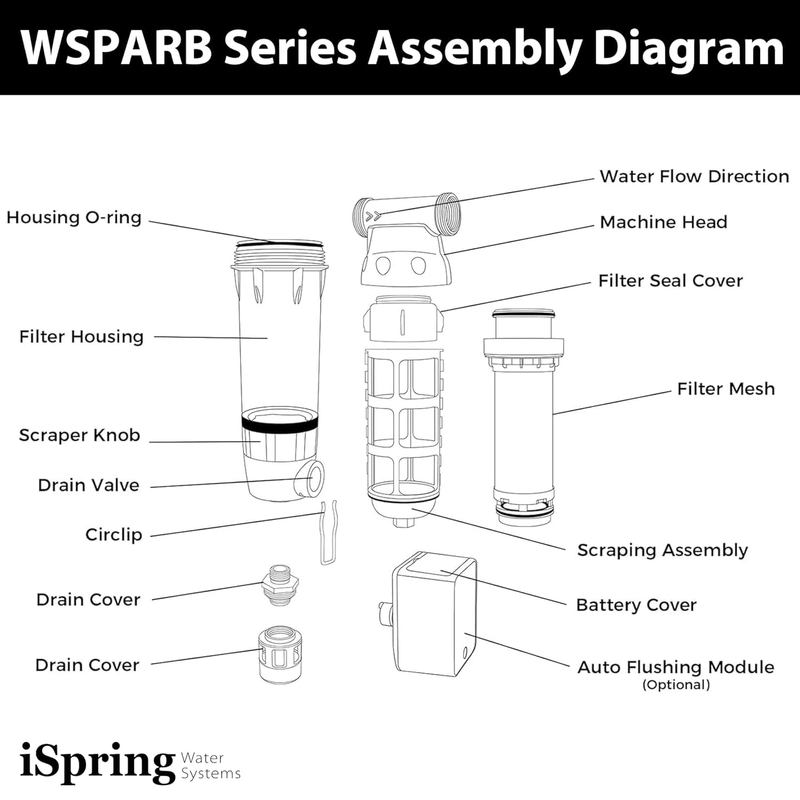 WSPARB Series Assembly Diagram

Housing O-ring

Filter Housing

Scraper Knob

Drain Valve

Circlip

Drain Cover

Drain Cover

Water Flow Direction

Machine Head

Filter Seal Cover

Filter Mesh

Scraping Assembly

Battery Cover

Auto Flushing Module
(Optional)

iSpring Water Systems