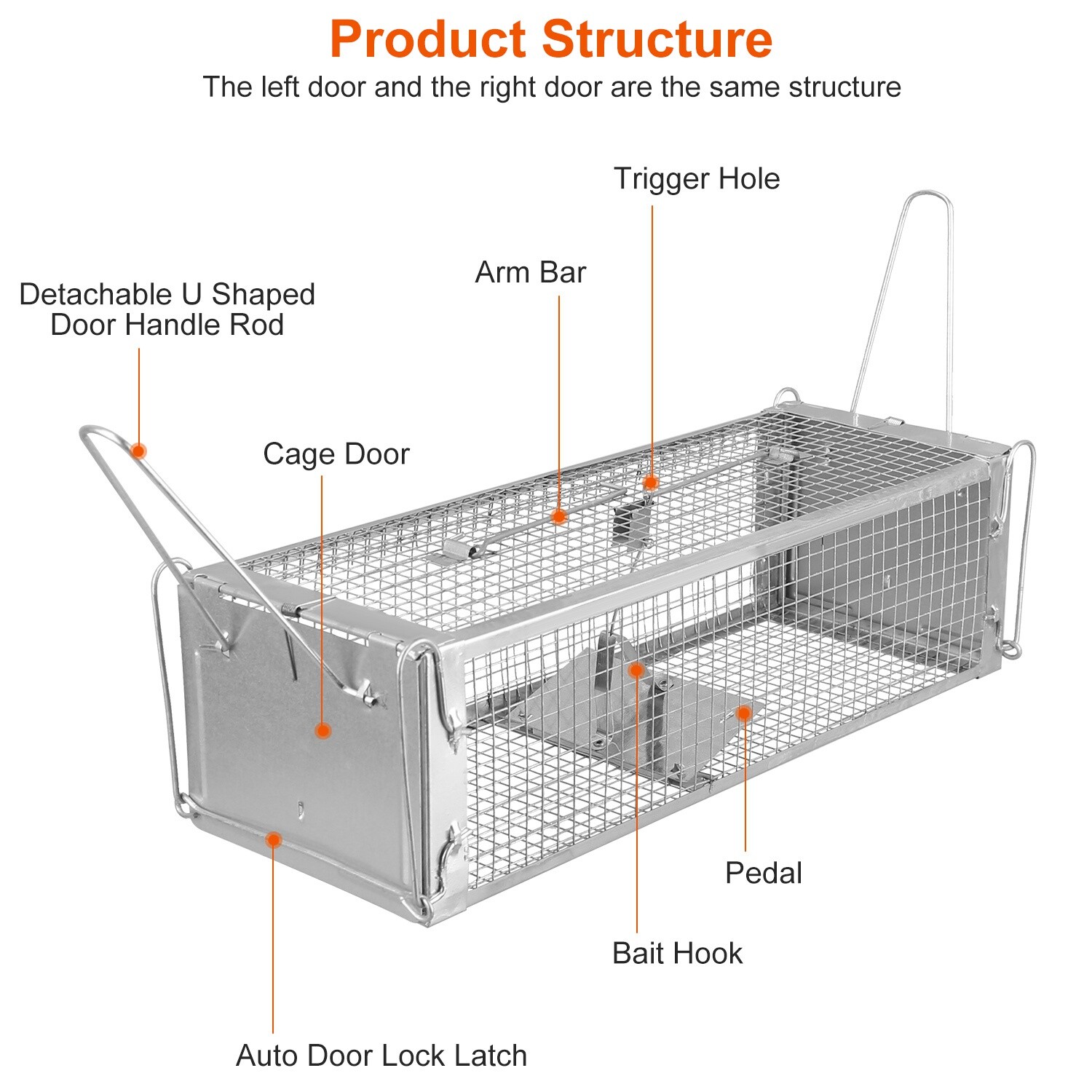 Product Structure
The left door and the right door are the same structure

Trigger Hole

Arm Bar

Detachable U Shaped Door Handle Rod

Cage Door

Pedal

Bait Hook

Auto Door Lock Latch