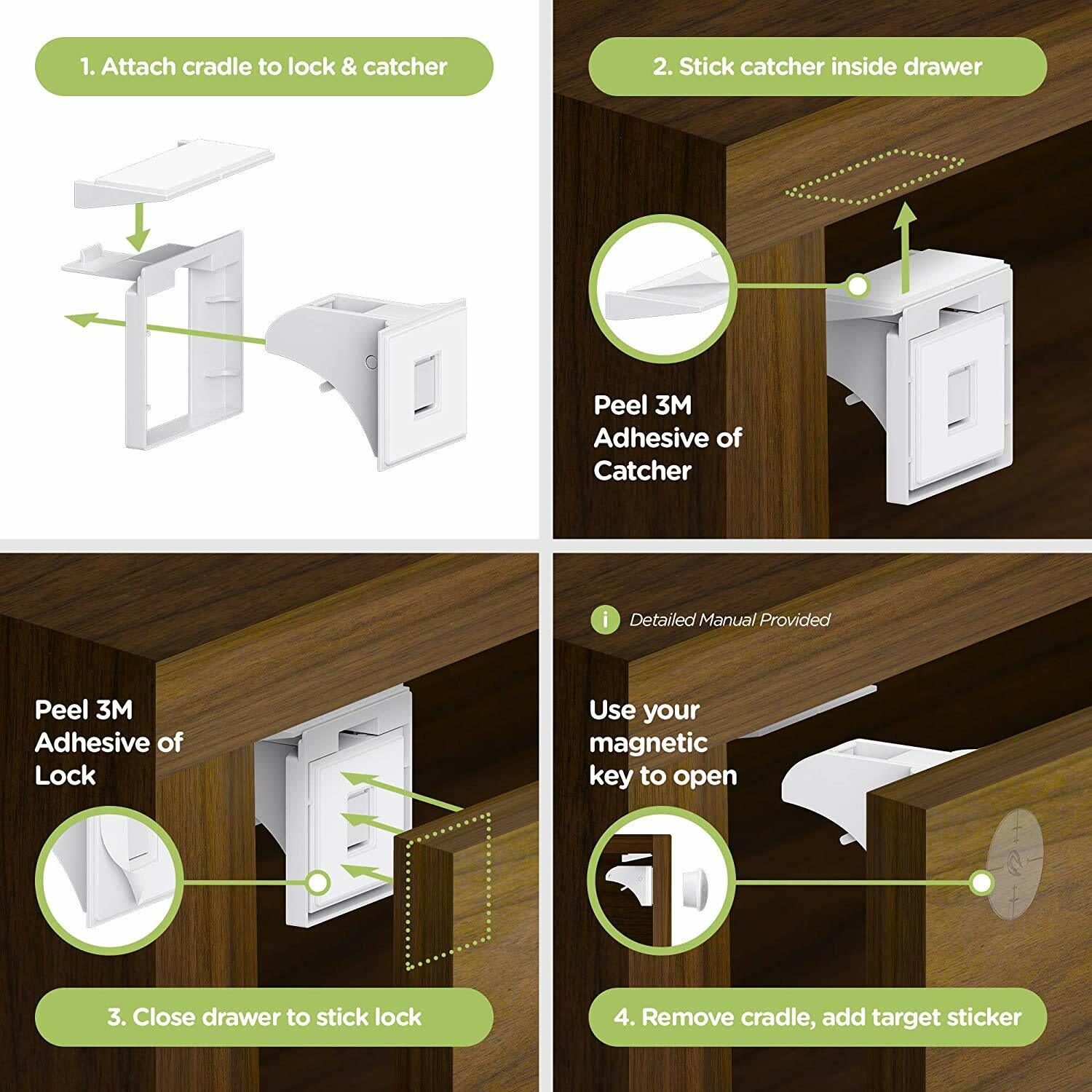 1. Attach cradle to lock & catcher

2. Stick catcher inside drawer

Peel 3M Adhesive of Catcher

Peel 3M Adhesive of Lock

3. Close drawer to stick lock

i Detailed Manual Provided

Use your magnetic key to open

4. Remove cradle, add target sticker