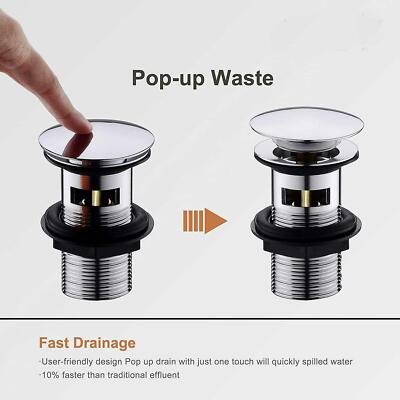 Pop-up Waste

Fast Drainage

·User-friendly design Pop up drain with just one touch will quickly spilled water
·10% faster than traditional effluent