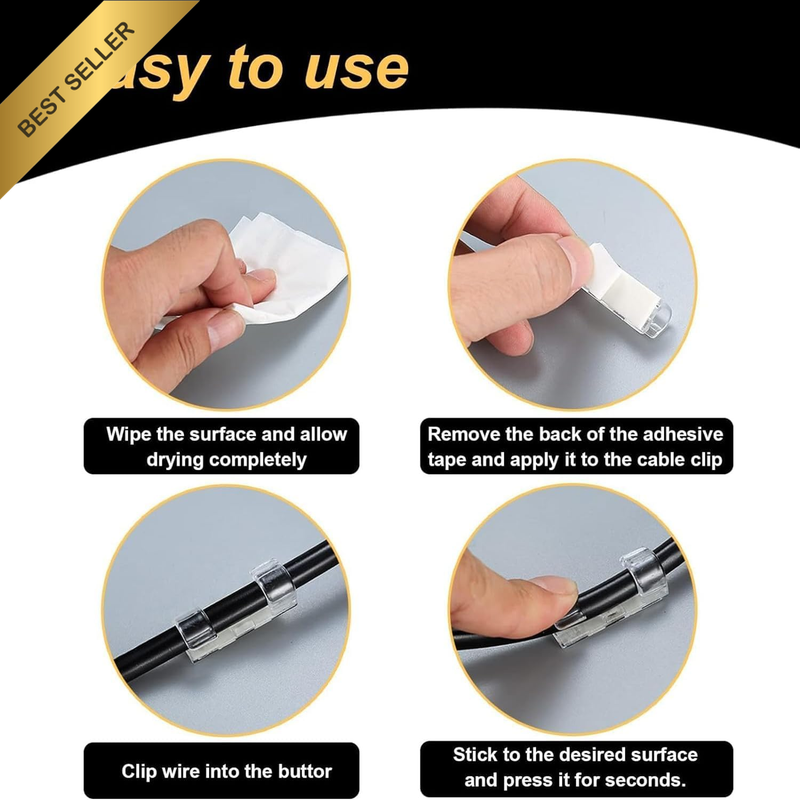 BEST SELLER

asy to use

Wipe the surface and allow drying completely

Remove the back of the adhesive tape and apply it to the cable clip

Clip wire into the buttor

Stick to the desired surface and press it for seconds.