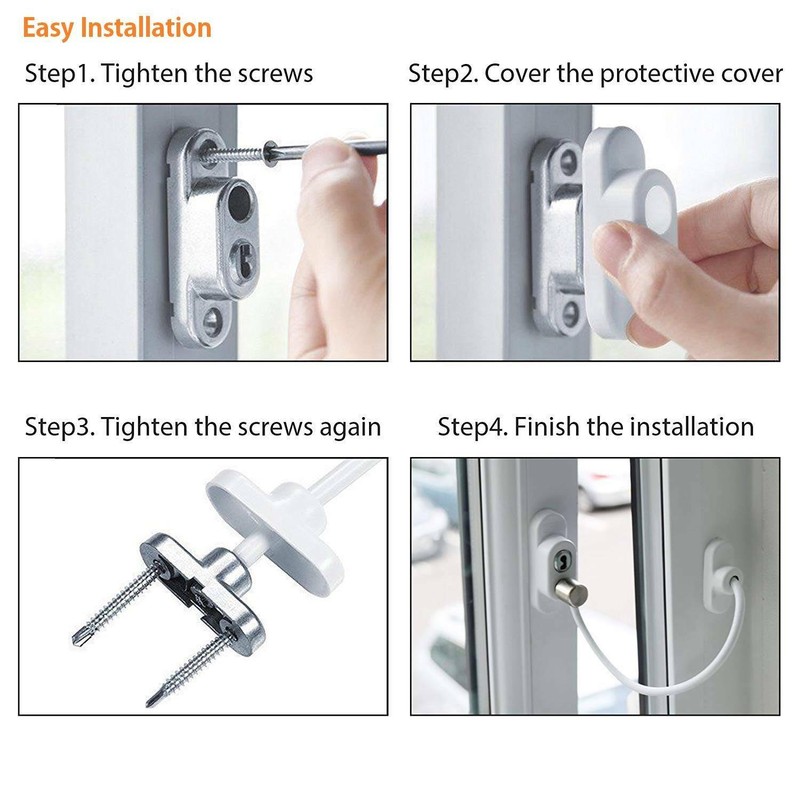 Easy Installation

Step1. Tighten the screws

Step2. Cover the protective cover

Step3. Tighten the screws again

Step4. Finish the installation