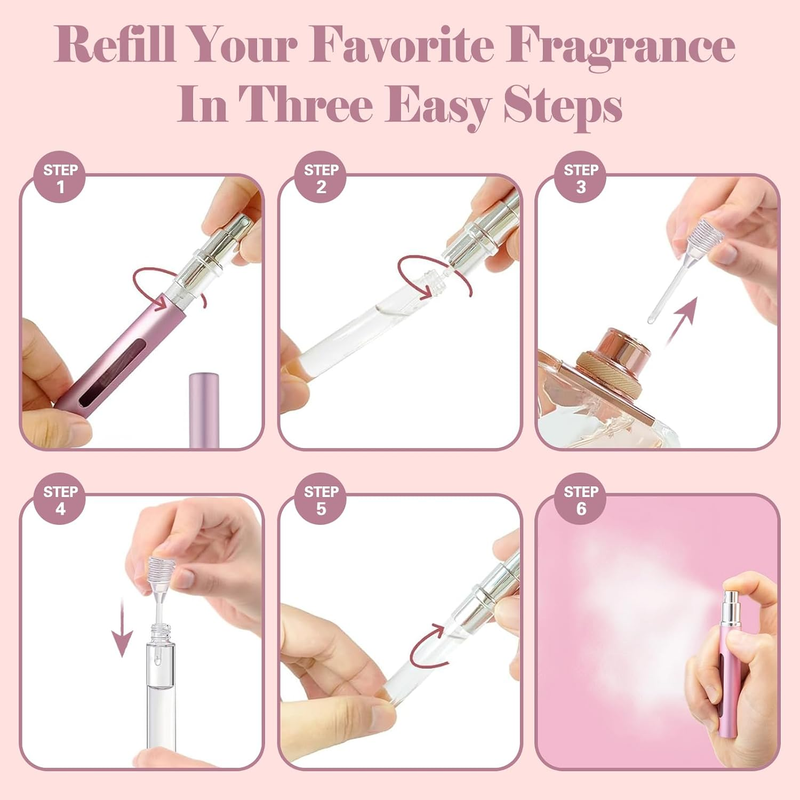 Refill Your Favorite Fragrance In Three Easy Steps

STEP 1

STEP 2

STEP 3

STEP 4

STEP 5

STEP 6