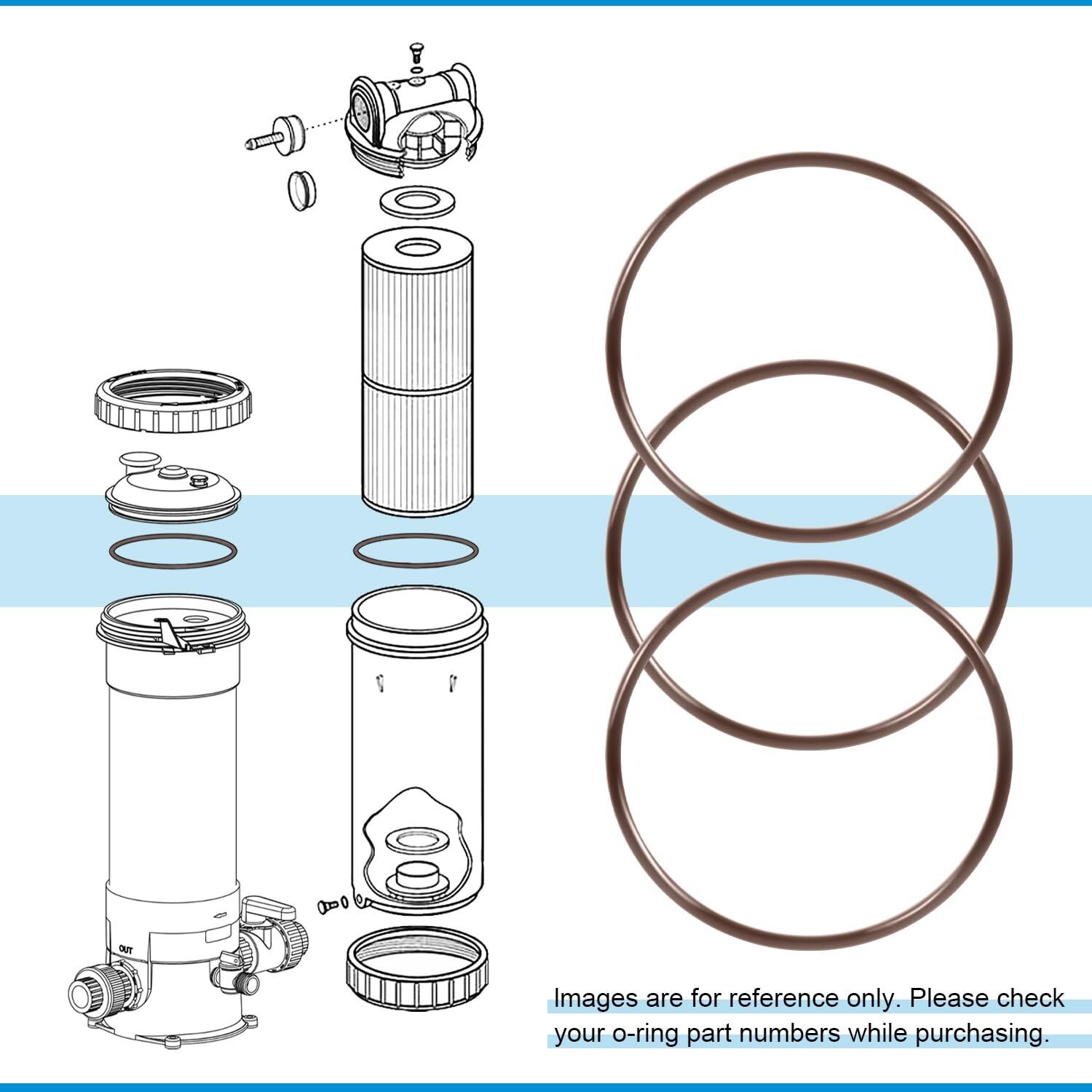 OUT

Images are for reference only. Please check your o-ring part numbers while purchasing.