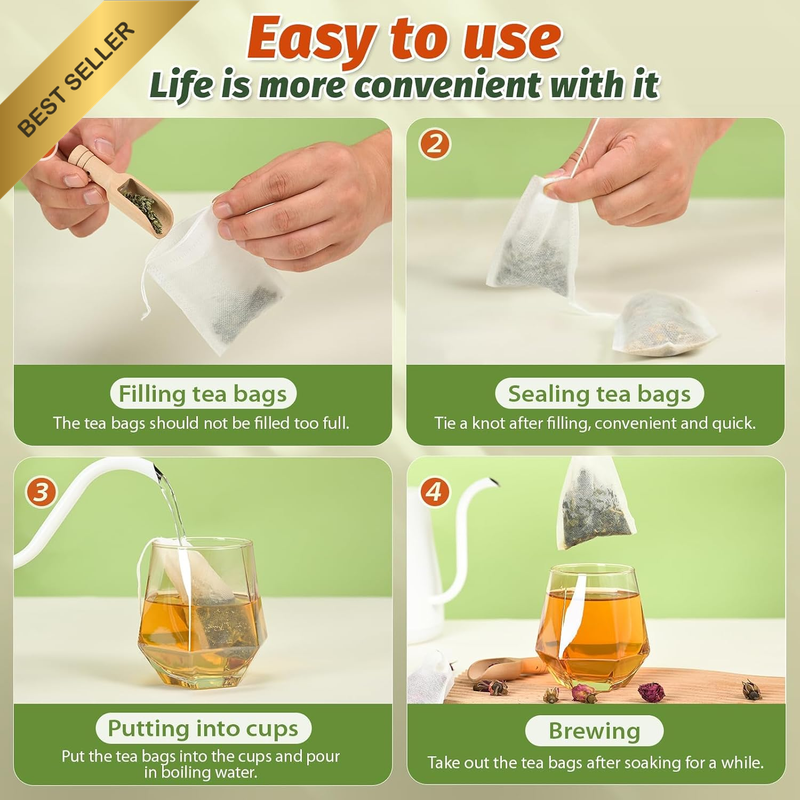 BEST SELLER

Easy to use

Life is more convenient with it

Filling tea bags

The tea bags should not be filled too full.

2

Sealing tea bags

Tie a knot after filling, convenient and quick.

3

Putting into cups

Put the tea bags into the cups and pour in boiling water.

4

Brewing

Take out the tea bags after soaking for a while.