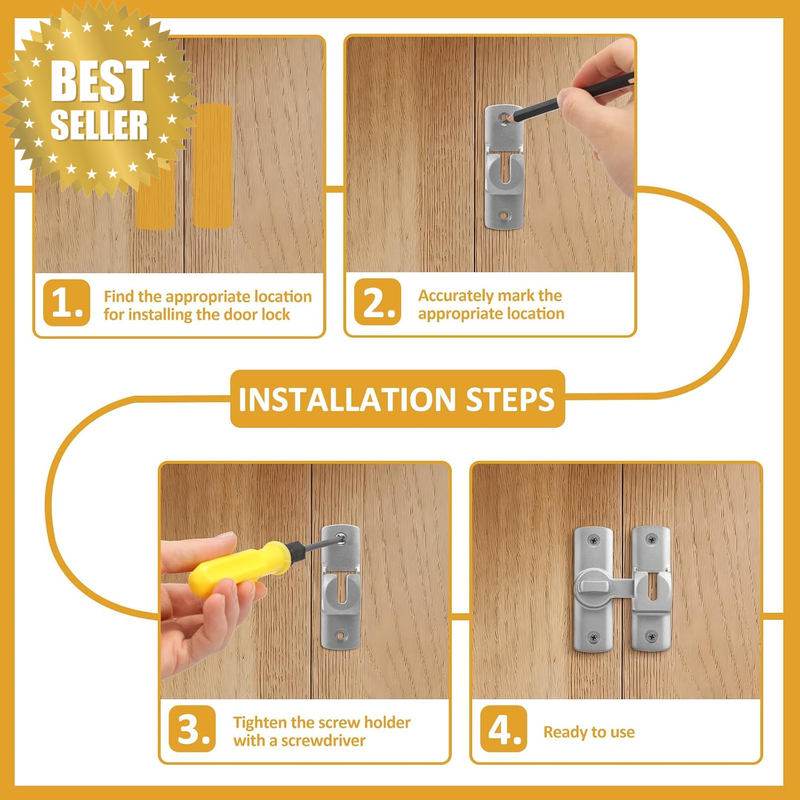 BEST SELLER

1. Find the appropriate location for installing the door lock

2. Accurately mark the appropriate location

INSTALLATION STEPS

3. Tighten the screw holder with a screwdriver

4. Ready to use