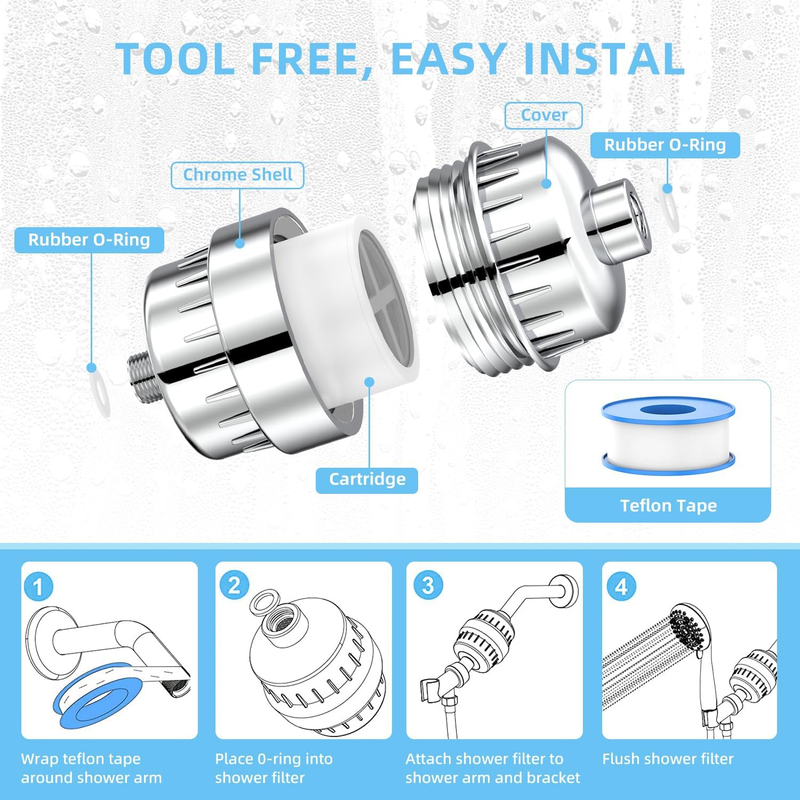 TOOL FREE, EASY INSTAL

Cover

Rubber O-Ring

Chrome Shell

Rubber O-Ring

Cartridge

Teflon Tape

1

Wrap teflon tape around shower arm

2

Place 0-ring into shower filter

3

Attach shower filter to shower arm and bracket

4

Flush shower filter