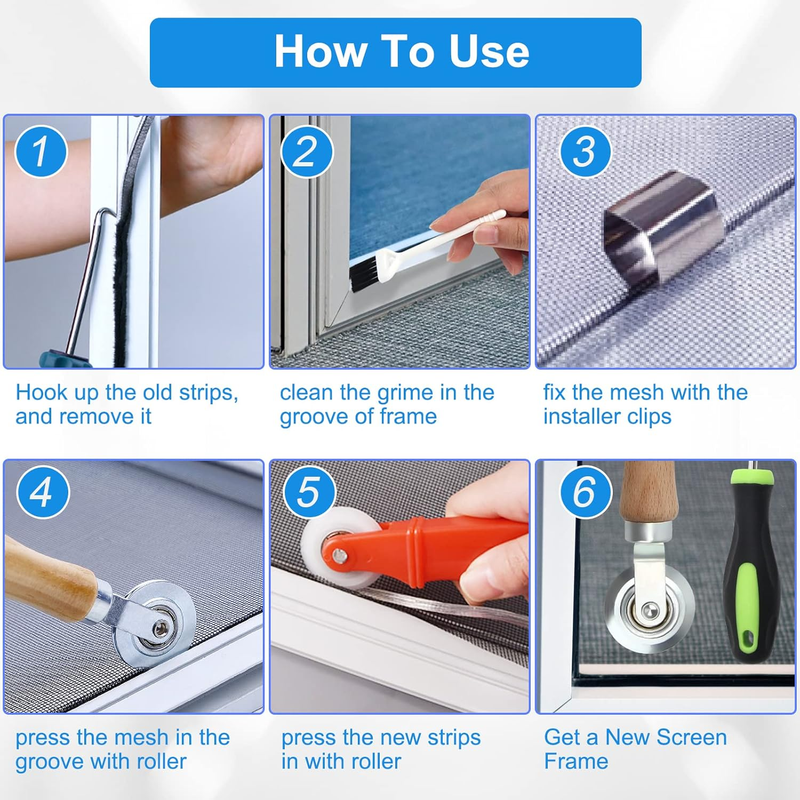 How To Use

1

Hook up the old strips, and remove it

2

clean the grime in the groove of frame

3

fix the mesh with the installer clips

4

press the mesh in the groove with roller

5

press the new strips in with roller

6

Get a New Screen Frame