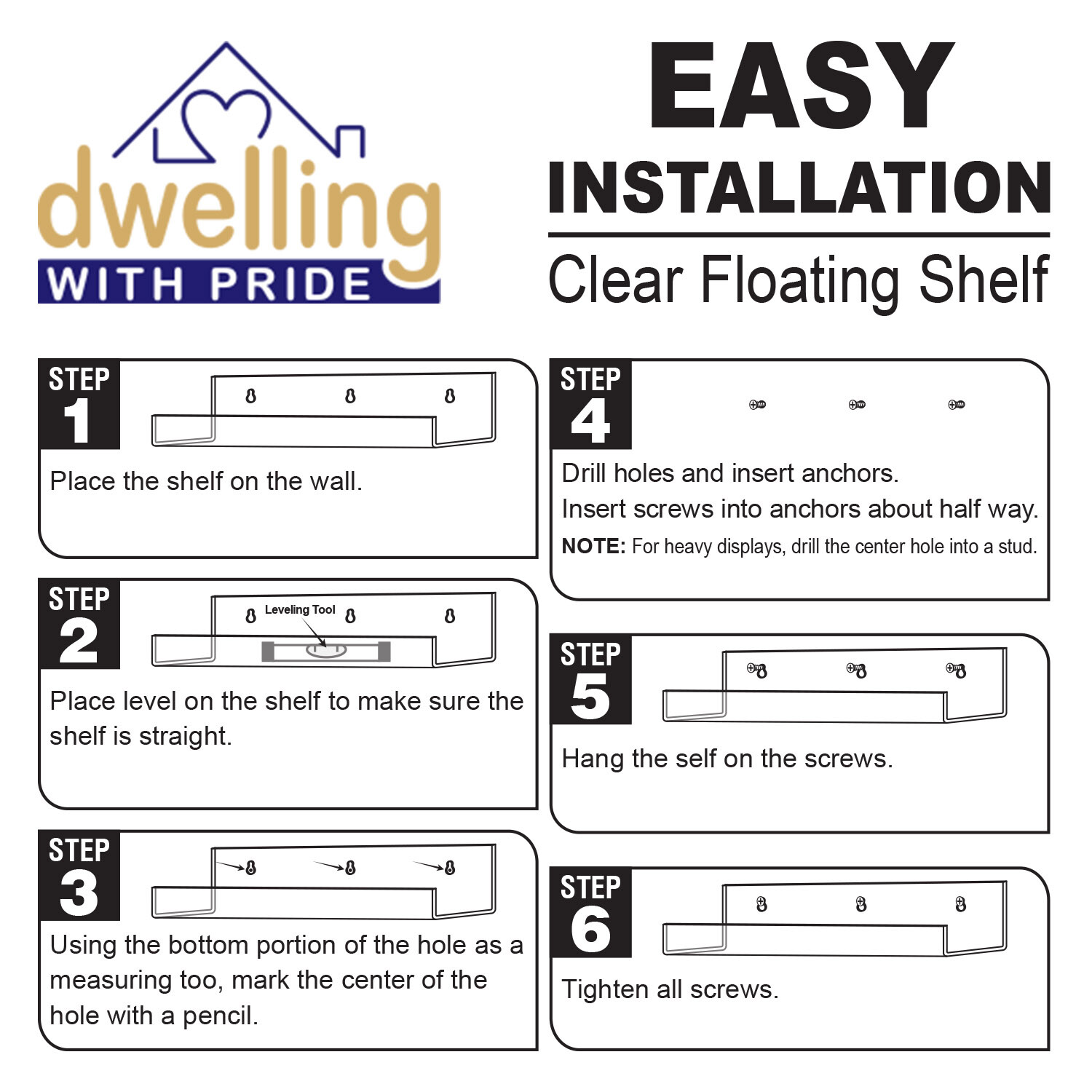 dwelling
WITH PRIDE

EASY
INSTALLATION
Clear Floating Shelf

STEP 1
Place the shelf on the wall.

STEP 2
Leveling Tool
Place level on the shelf to make sure the shelf is straight.

STEP 3
Using the bottom portion of the hole as a measuring too, mark the center of the hole with a pencil.

STEP 4
Drill holes and insert anchors.
Insert screws into anchors about half way.
NOTE: For heavy displays, drill the center hole into a stud.

STEP 5
Hang the self on the screws.

STEP 6
Tighten all screws.