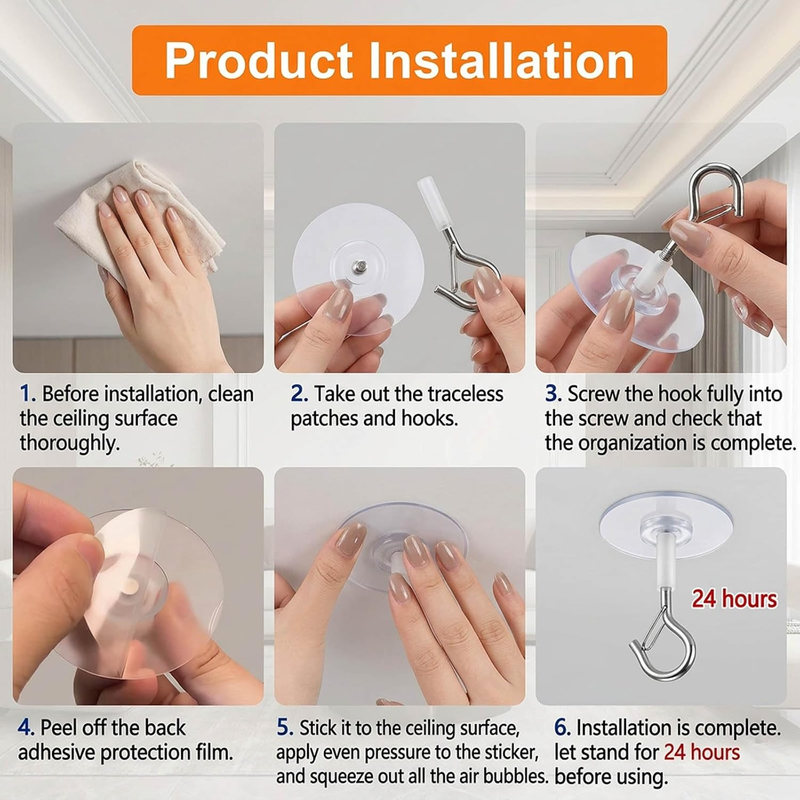 Product Installation

1. Before installation, clean the ceiling surface thoroughly.

2. Take out the traceless patches and hooks.

3. Screw the hook fully into the screw and check that the organization is complete.

24 hours

4. Peel off the back adhesive protection film.

5. Stick it to the ceiling surface, apply even pressure to the sticker, and squeeze out all the air bubbles.

6. Installation is complete. let stand for 24 hours before using.