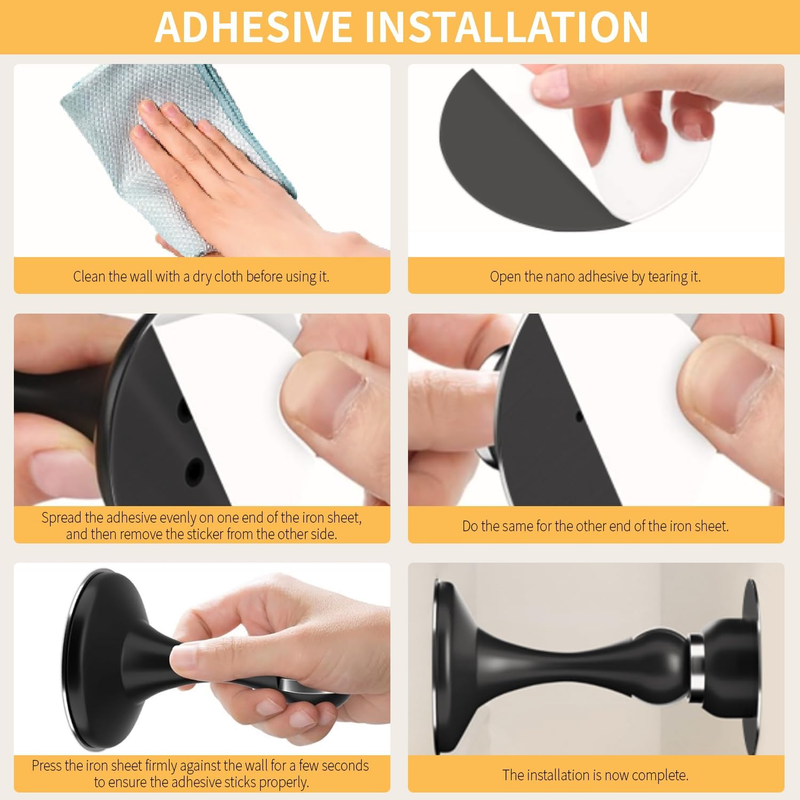 ADHESIVE INSTALLATION

Clean the wall with a dry cloth before using it.

Open the nano adhesive by tearing it.

Spread the adhesive evenly on one end of the iron sheet, and then remove the sticker from the other side.

Do the same for the other end of the iron sheet.

Press the iron sheet firmly against the wall for a few seconds to ensure the adhesive sticks properly.

The installation is now complete.