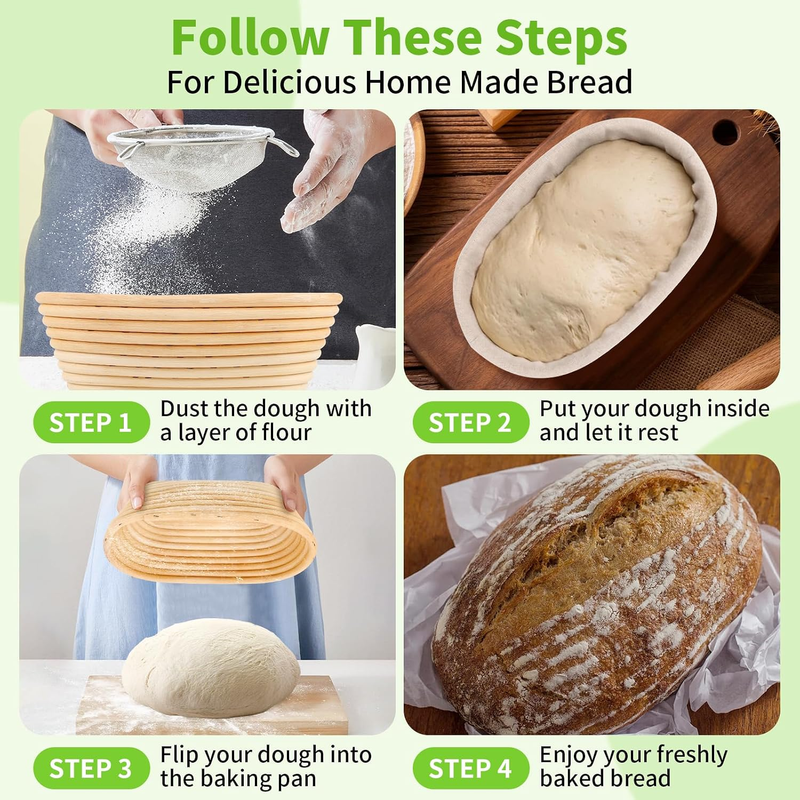 Follow These Steps
For Delicious Home Made Bread

STEP 1
Dust the dough with a layer of flour

STEP 2
Put your dough inside and let it rest

STEP 3
Flip your dough into the baking pan

STEP 4
Enjoy your freshly baked bread