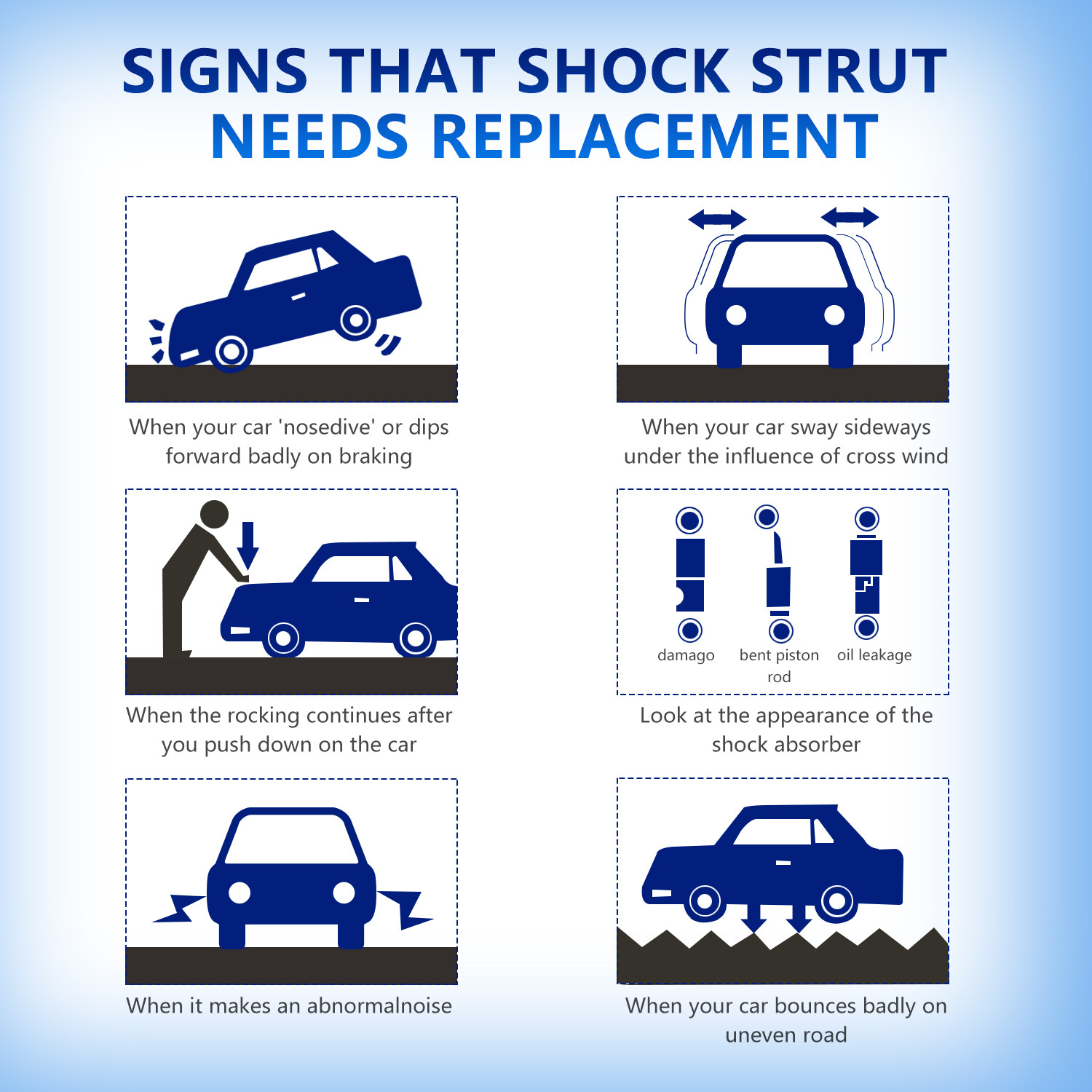 SIGNS THAT SHOCK STRUT
NEEDS REPLACEMENT

When your car 'nosedive' or dips forward badly on braking

When your car sway sideways under the influence of cross wind

When the rocking continues after you push down on the car

damago

bent piston rod

oil leakage

Look at the appearance of the shock absorber

When it makes an abnormalnoise

When your car bounces badly on uneven road