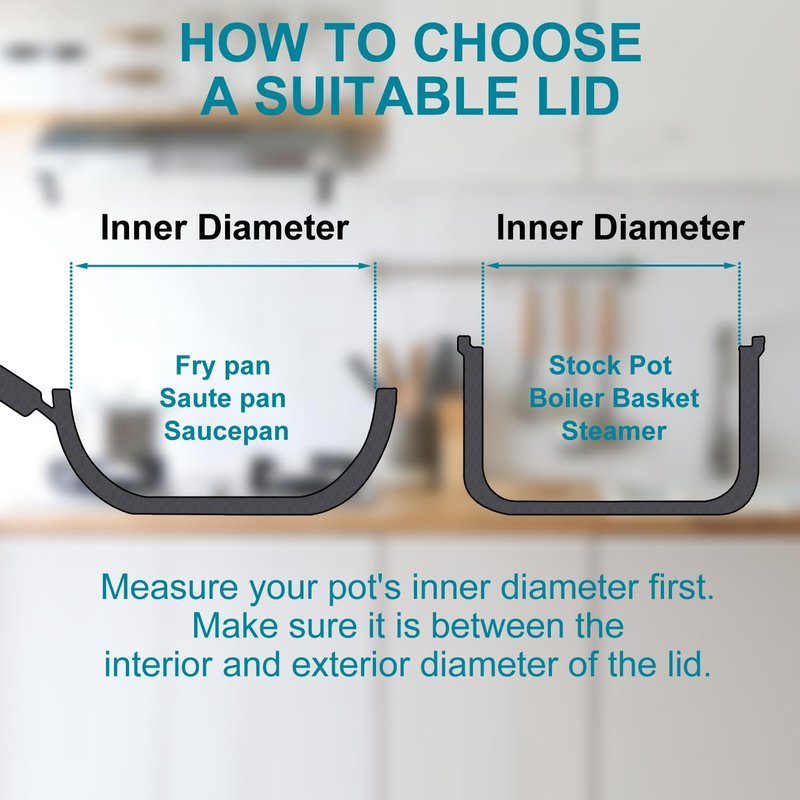 HOW TO CHOOSE A SUITABLE LID

Inner Diameter

Fry pan
Saute pan
Saucepan

Inner Diameter

Stock Pot
Boiler Basket
Steamer

Measure your pot's inner diameter first. Make sure it is between the interior and exterior diameter of the lid.