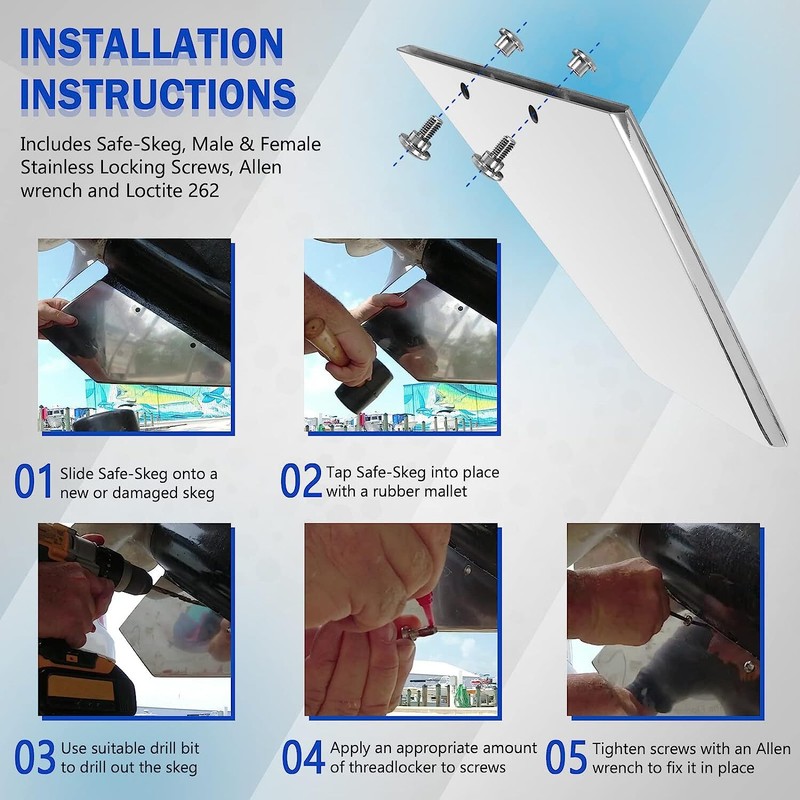 INSTALLATION INSTRUCTIONS

Includes Safe-Skeg, Male & Female Stainless Locking Screws, Allen wrench and Loctite 262

01 Slide Safe-Skeg onto a new or damaged skeg

02 Tap Safe-Skeg into place with a rubber mallet

03 Use suitable drill bit to drill out the skeg

04 Apply an appropriate amount of threadlocker to screws

05 Tighten screws with an Allen wrench to fix it in place