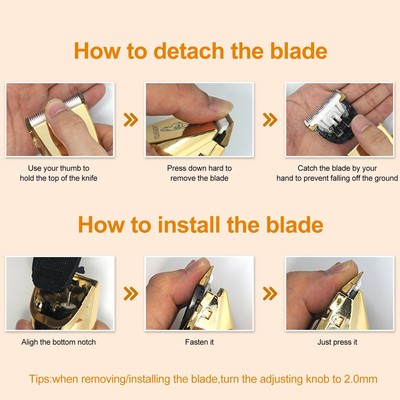 How to detach the blade

Use your thumb to hold the top of the knife

Press down hard to remove the blade

Catch the blade by your hand to prevent falling off the ground

How to install the blade

Aligh the bottom notch

Fasten it

Just press it

Tips:when removing/installing the blade,turn the adjusting knob to 2.0mm