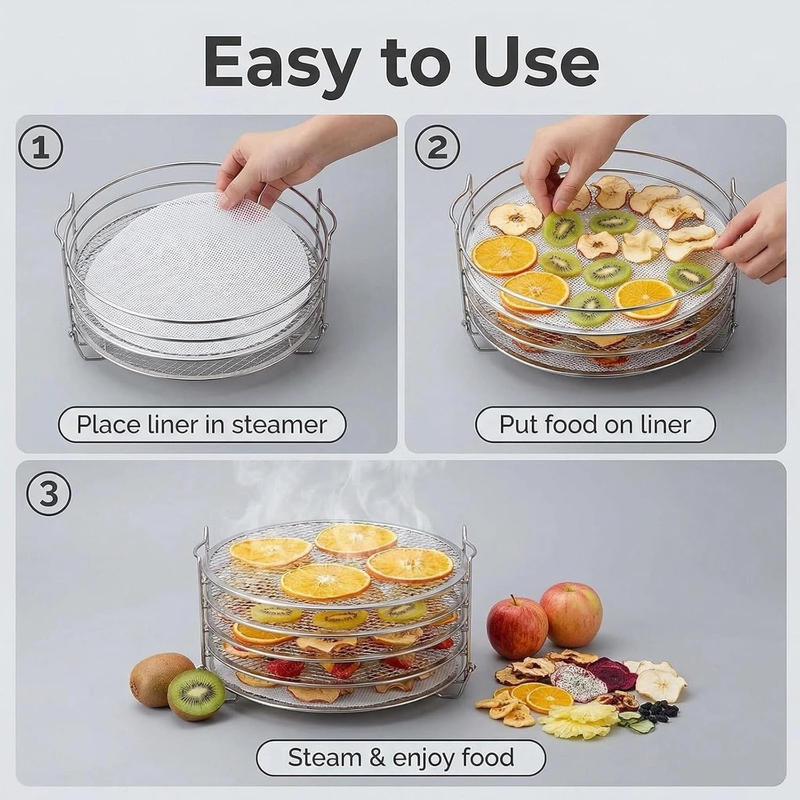 Easy to Use

1

Place liner in steamer

2

Put food on liner

3

Steam & enjoy food