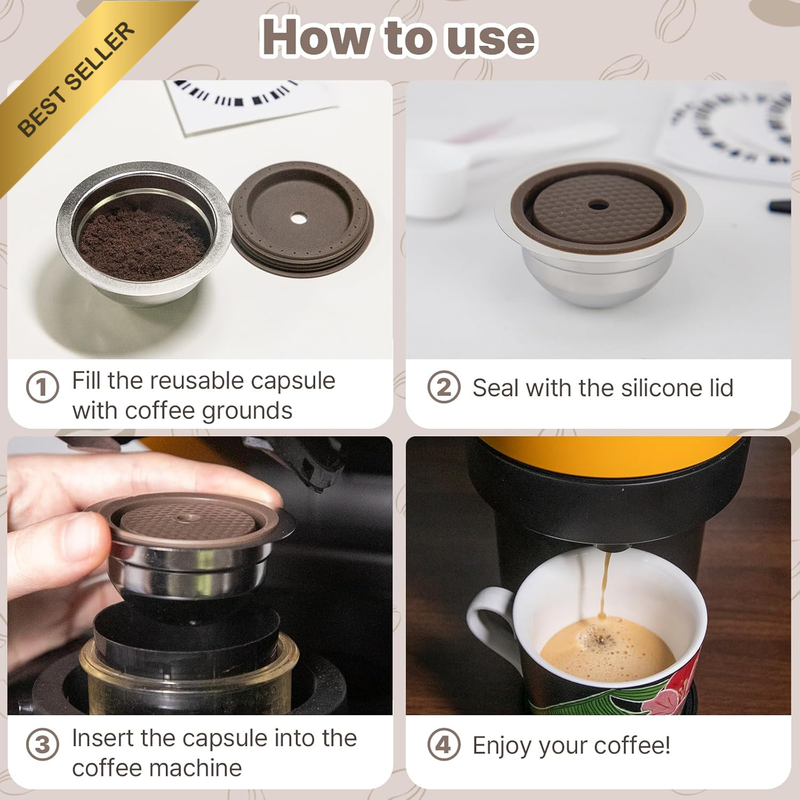 BEST SELLER

How to use

1 Fill the reusable capsule with coffee grounds

2 Seal with the silicone lid

3 Insert the capsule into the coffee machine

4 Enjoy your coffee!