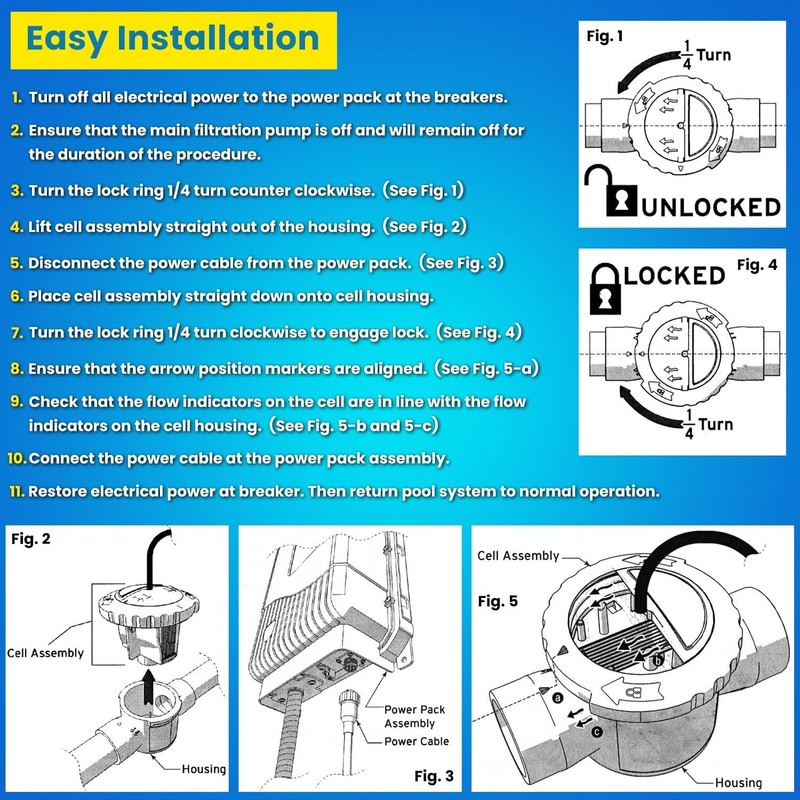 Easy Installation

1. Turn off all electrical power to the power pack at the breakers.

2. Ensure that the main filtration pump is off and will remain off for the duration of the procedure.

3. Turn the lock ring 1/4 turn counter clockwise. (See Fig. 1)

4. Lift cell assembly straight out of the housing. (See Fig. 2)

5. Disconnect the power cable from the power pack. (See Fig. 3)

6. Place cell assembly straight down onto cell housing.

7. Turn the lock ring 1/4 turn clockwise to engage lock. (See Fig. 4)

8. Ensure that the arrow position markers are aligned. (See Fig. 5-a)

9. Check that the flow indicators on the cell are in line with the flow indicators on the cell housing. (See Fig. 5-b and 5-c)

10. Connect the power cable at the power pack assembly.

11. Restore electrical power at breaker. Then return pool system to normal operation.

Fig. 1

$\frac{1}{4}$ Turn

UNLOCKED

LOCKED

Fig. 4

$\frac{1}{4}$ Turn

Fig. 2

Cell Assembly

Housing

Power Pack Assembly

Power Cable

Fig. 3

Cell Assembly

Fig. 5

a

b

c

Housing