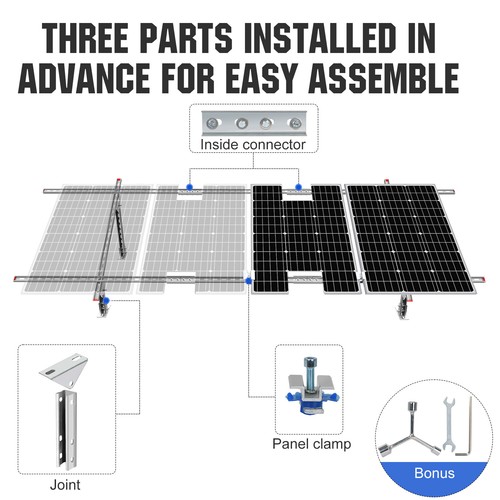 THREE PARTS INSTALLED IN ADVANCE FOR EASY ASSEMBLE

Inside connector

Joint

Panel clamp

Bonus