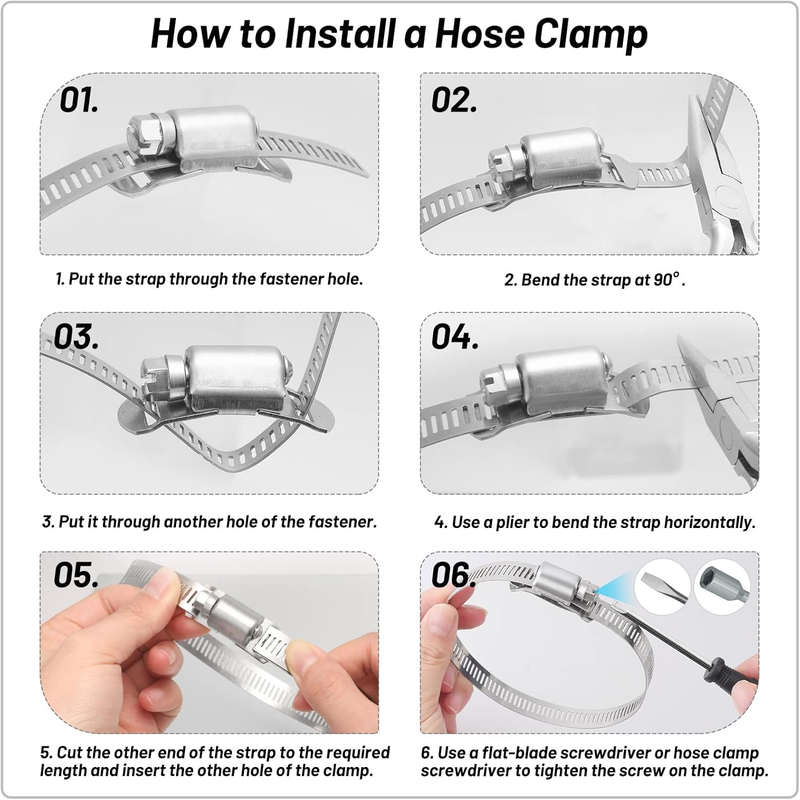 How to Install a Hose Clamp

01.

1. Put the strap through the fastener hole.

02.

2. Bend the strap at 90°.

03.

3. Put it through another hole of the fastener.

04.

4. Use a plier to bend the strap horizontally.

05.

5. Cut the other end of the strap to the required length and insert the other hole of the clamp.

06.

6. Use a flat-blade screwdriver or hose clamp screwdriver to tighten the screw on the clamp.